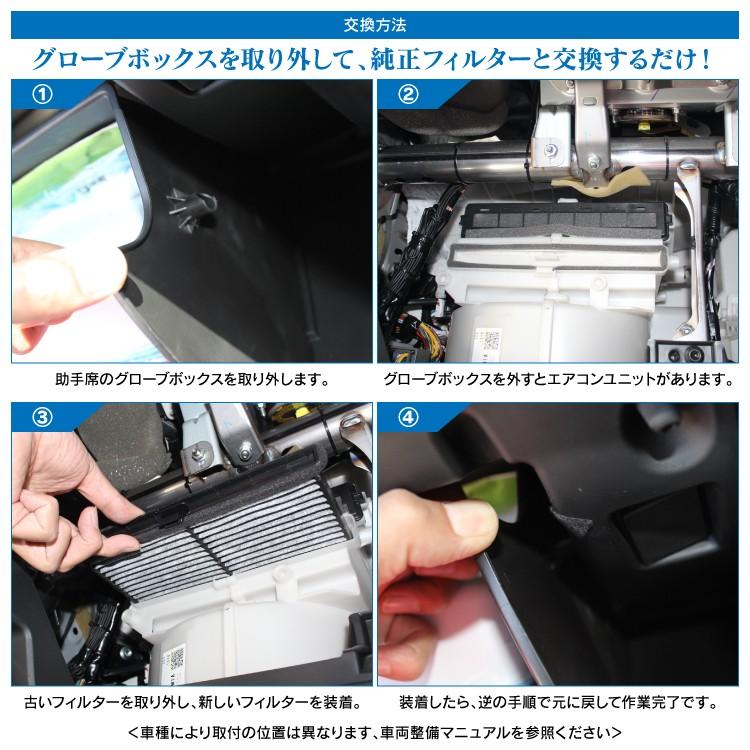 交換方法

グローブボックスを取り外して、純正フィルターと交換するだけ！

①

助手席のグローブボックスを取り外します。

②

グローブボックスを外すとエアコンユニットがあります。

③

古いフィルターを取り外し、新しいフィルターを装着。

④

装着したら、逆の手順で元に戻して作業完了です。

＜車種により取付の位置は異なります、車両整備マニュアルを参照ください＞