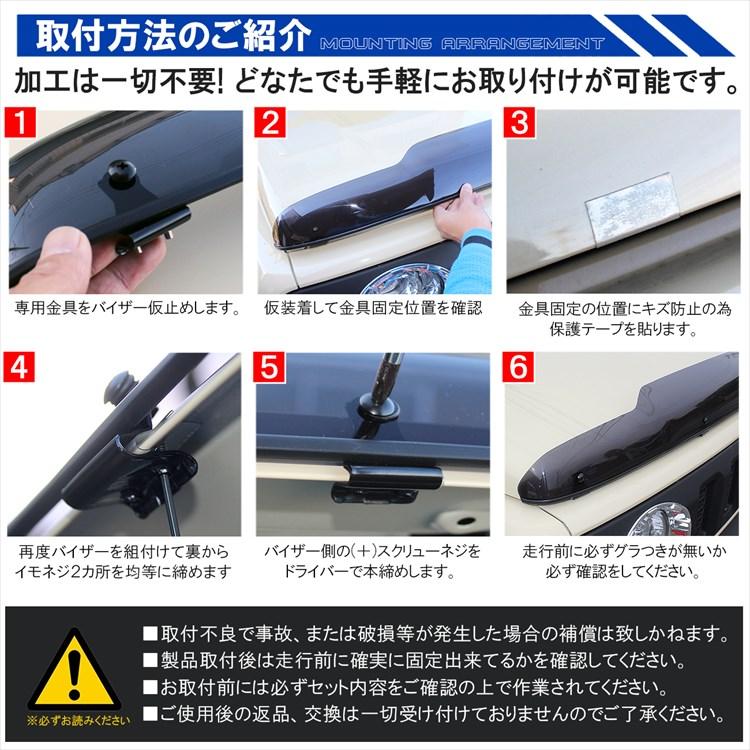 取付方法のご紹介 MOUNTING ARRANGEMENT

加工は一切不要! どなたでも手軽にお取り付けが可能です。

1
専用金具をバイザー仮止めします。

2
仮装着して金具固定位置を確認

3
金具固定の位置にキズ防止の為保護テープを貼ります。

4
再度バイザーを組付けて裏からイモネジ2カ所を均等に締めます

5
バイザー側の(+)スクリューネジをドライバーで本締めします。

6
走行前に必ずグラつきが無いか必ず確認をしてください。

※必ずお読みください

■取付不良で事故、または破損等が発生した場合の補償は致しかねます。
■製品取付後は走行前に確実に固定出来てるかを確認してください。
■お取付前には必ずセット内容をご確認の上で作業されてください。
■ご使用後の返品、交換は一切受け付けておりませんのでご了承ください。