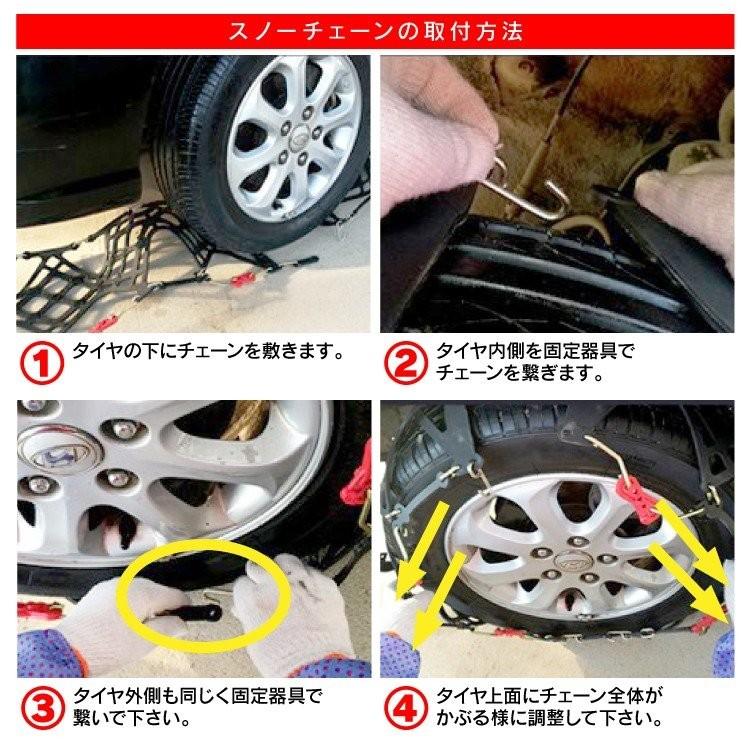 スノーチェーンの取付方法

① タイヤの下にチェーンを敷きます。

② タイヤ内側を固定器具でチェーンを繋ぎます。

③ タイヤ外側も同じく固定器具で繋いで下さい。

④ タイヤ上面にチェーン全体がかぶる様に調整して下さい。