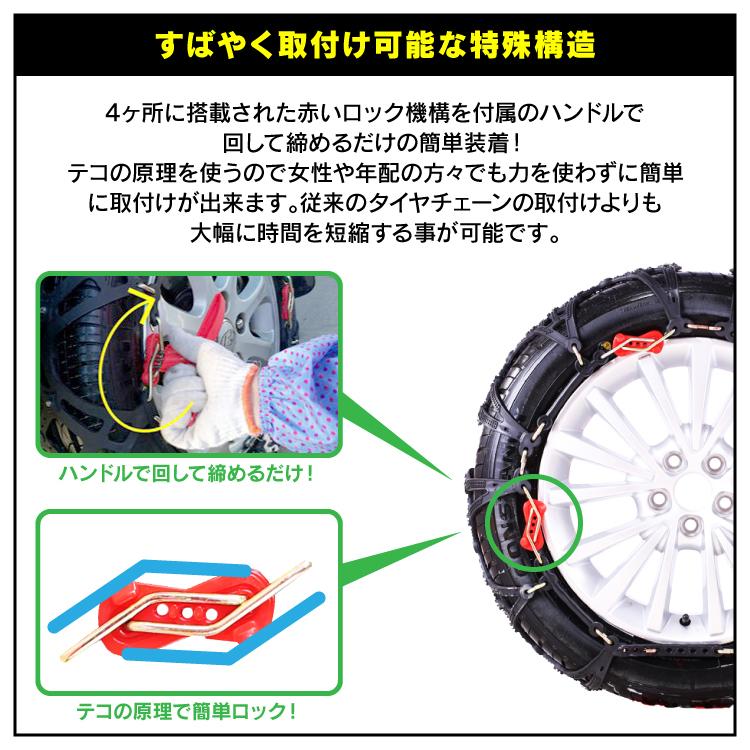 すばやく取付け可能な特殊構造

4ヶ所に搭載された赤いロック機構を付属のハンドルで回して締めるだけの簡単装着！
テコの原理を使うので女性や年配の方々でも力を使わずに簡単に取付けが出来ます。従来のタイヤチェーンの取付けよりも大幅に時間を短縮する事が可能です。

ハンドルで回して締めるだけ！

テコの原理で簡単ロック！