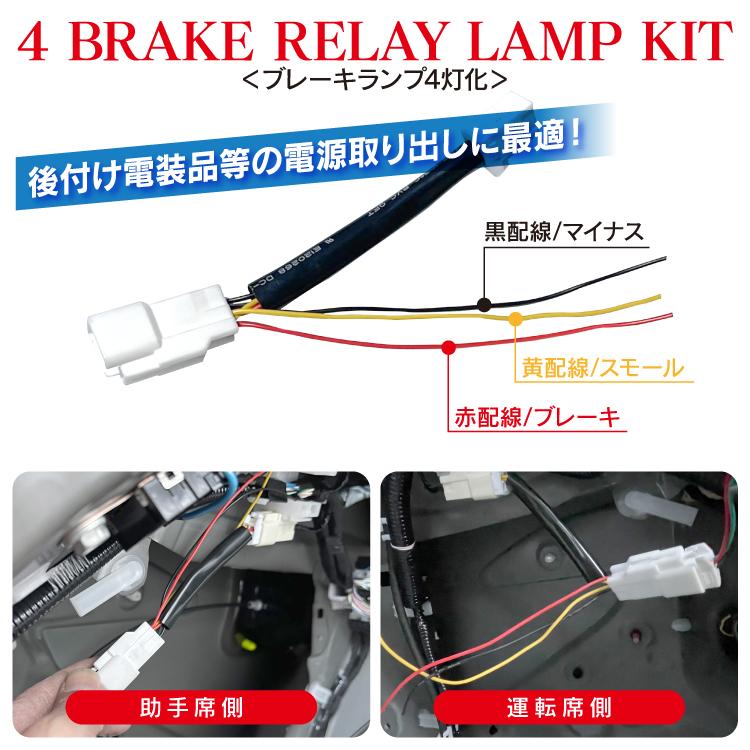 4 BRAKE RELAY LAMP KIT
<ブレーキランプ4灯化>

後付け電装品等の電源取り出しに最適!

黒配線/マイナス

黄配線/スモール

赤配線/ブレーキ

助手席側

運転席側