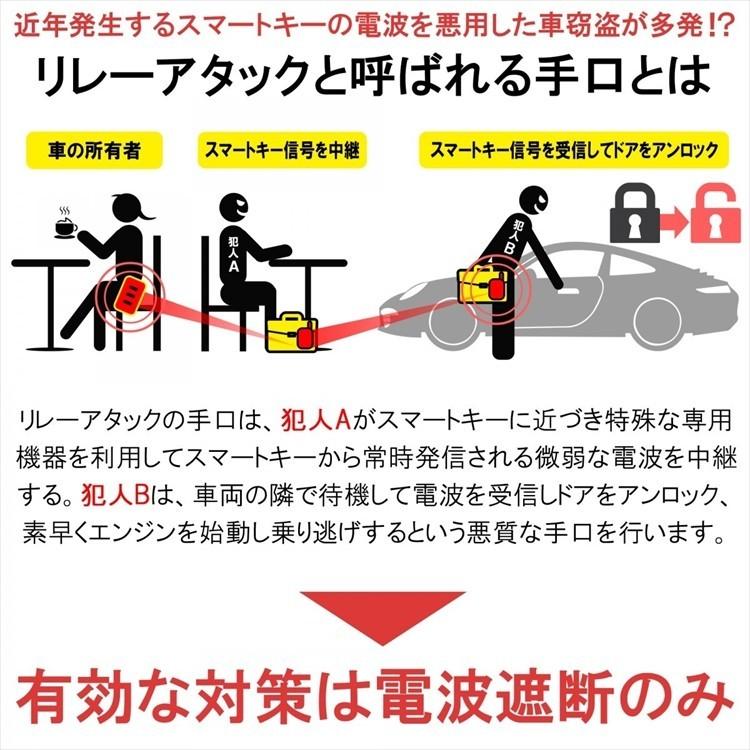 近年発生するスマートキーの電波を悪用した車窃盗が多発!?

リレーアタックと呼ばれる手口とは

車の所有者

スマートキー信号を中継

スマートキー信号を受信してドアをアンロック

犯人A

犯人B

リレーアタックの手口は、犯人Aがスマートキーに近づき特殊な専用機器を利用してスマートキーから常時発信される微弱な電波を中継する。犯人Bは、車両の隣で待機して電波を受信しドアをアンロック、素早くエンジンを始動し乗り逃げするという悪質な手口を行います。

有効な対策は電波遮断のみ