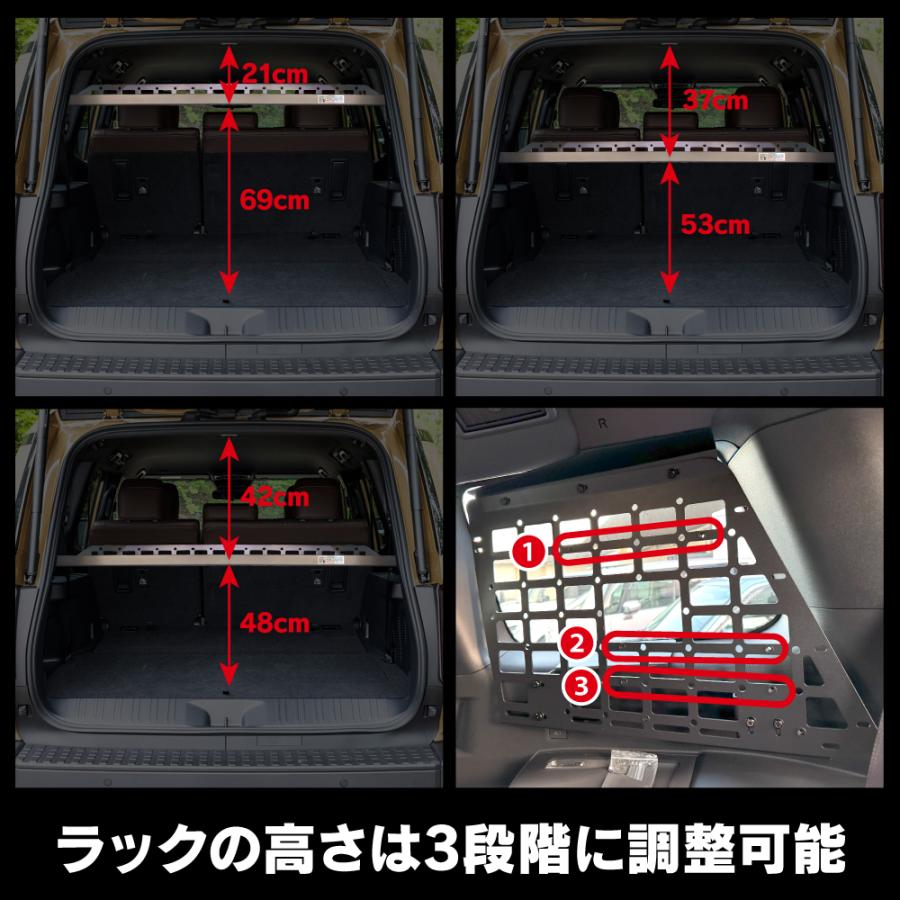 21cm
69cm

37cm
53cm

42cm
48cm

R
1
2
3

ラックの高さは3段階に調整可能