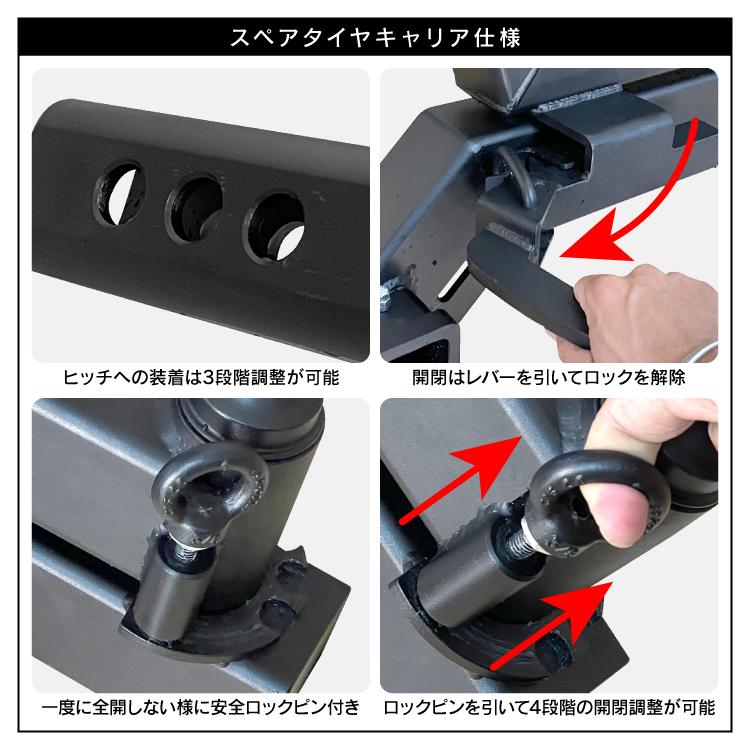 スペアタイヤキャリア仕様

ヒッチへの装着は3段階調整が可能

開閉はレバーを引いてロックを解除

一度に全開しない様に安全ロックピン付き

ロックピンを引いて4段階の開閉調整が可能