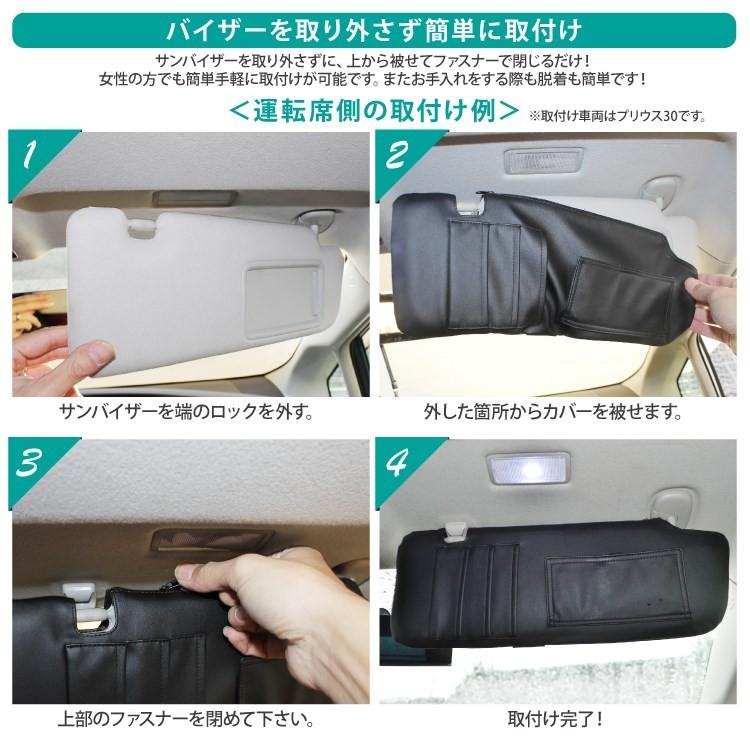 バイザーを取り外さず簡単に取付け

サンバイザーを取り外さずに、上から被せてファスナーで閉じるだけ！
女性の方でも簡単手軽に取付けが可能です。またお手入れをする際も脱着も簡単です！

＜運転席側の取付け例＞ ※取付け車両はプリウス30です。

1

サンバイザーを端のロックを外す。

2

外した箇所からカバーを被せます。

3

上部のファスナーを閉めて下さい。

4

取付け完了！