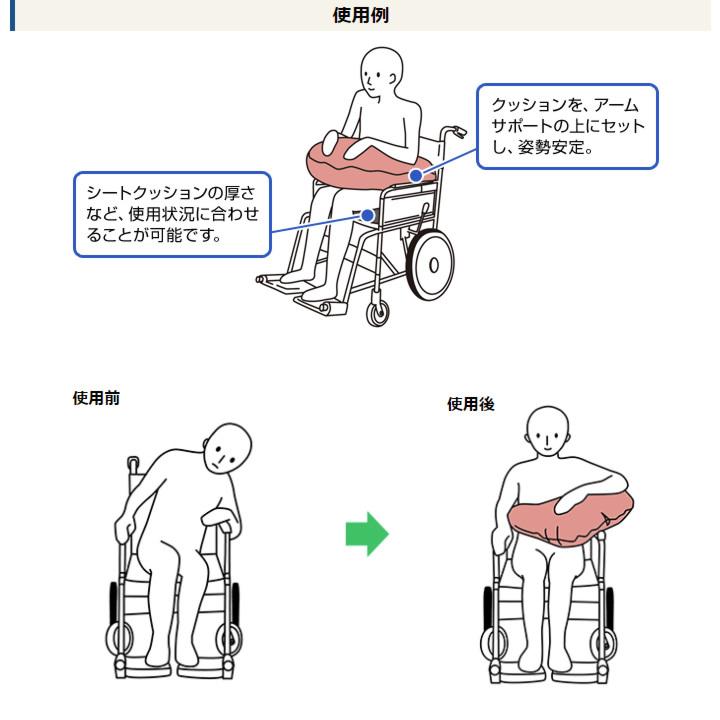 使用例

クッションを、アームサポートの上にセットし、姿勢安定。

シートクッションの厚さなど、使用状況に合わせることが可能です。

使用前

使用後