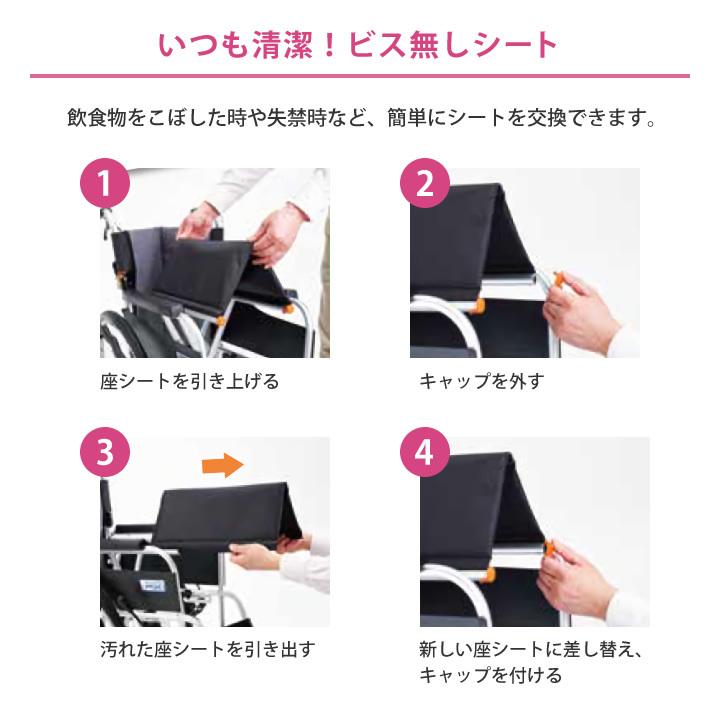 いつも清潔！ビス無しシート

飲食物をこぼした時や失禁時など、簡単にシートを交換できます。

1

座シートを引き上げる

2

キャップを外す

3

汚れた座シートを引き出す

4

新しい座シートに差し替え、キャップを付ける