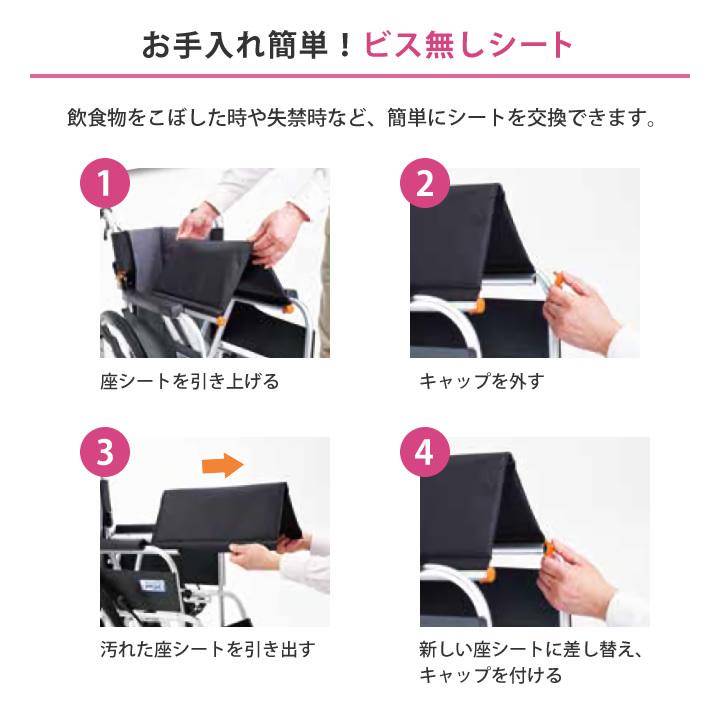 お手入れ簡単！ビス無しシート

飲食物をこぼした時や失禁時など、簡単にシートを交換できます。

1

座シートを引き上げる

2

キャップを外す

3

汚れた座シートを引き出す

4

新しい座シートに差し替え、キャップを付ける