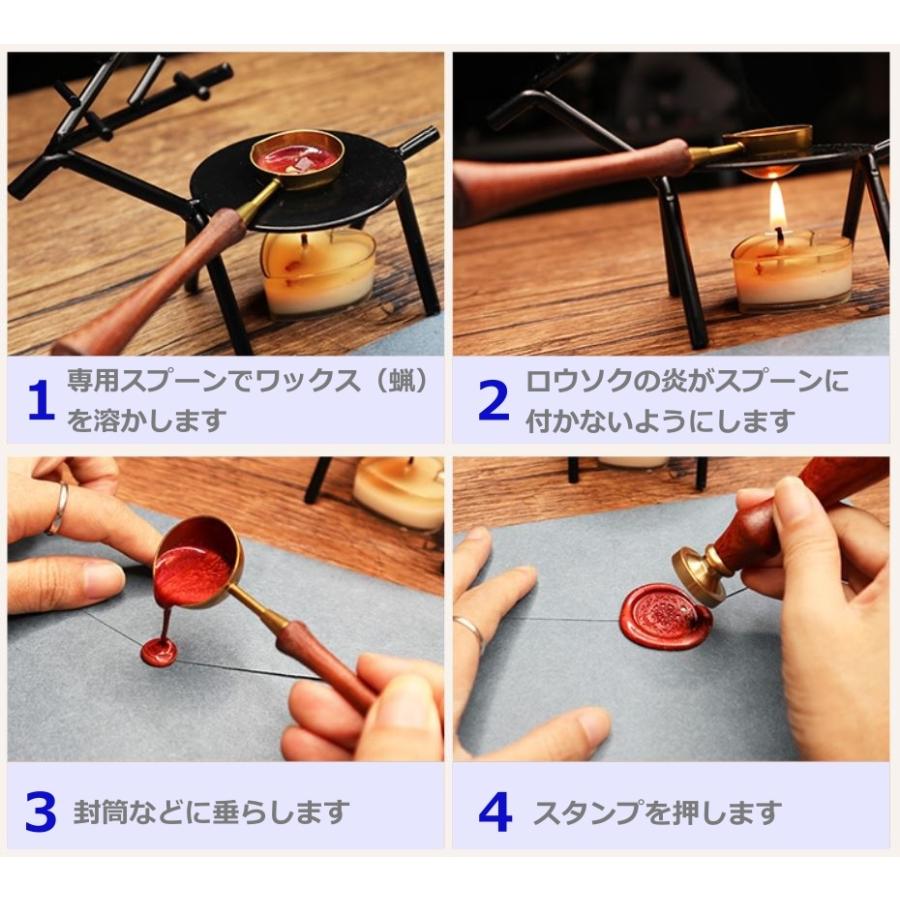 1 専用スプーンでワックス（蝋）を溶かします

2 ロウソクの炎がスプーンに付かないようにします

3 封筒などに垂らします

4 スタンプを押します