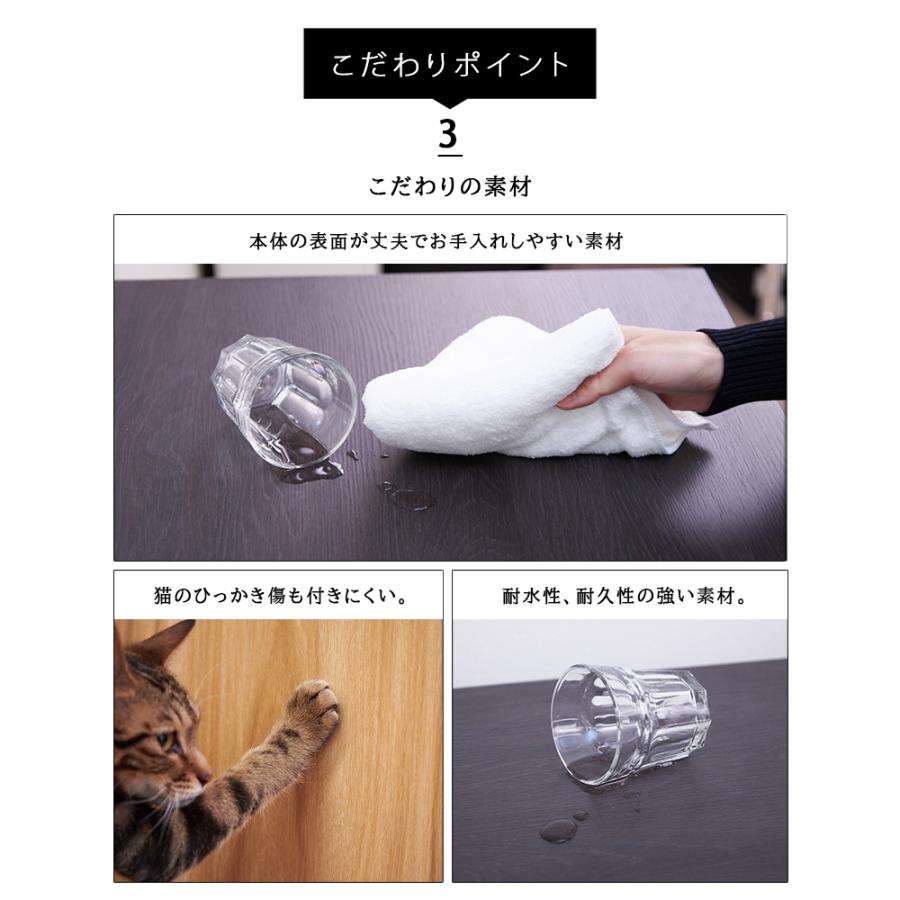 こだわりポイント

3

こだわりの素材

本体の表面が丈夫でお手入れしやすい素材

猫のひっかき傷も付きにくい。

耐水性、耐久性の強い素材。