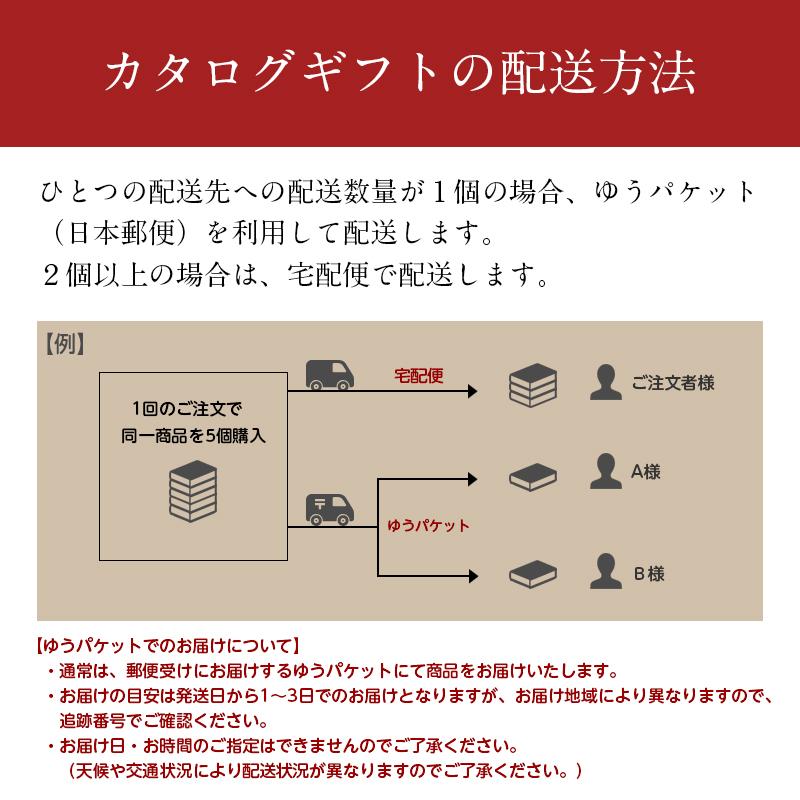 カタログギフトの配送方法

ひとつの配送先への配送数量が１個の場合、ゆうパケット（日本郵便）を利用して配送します。
２個以上の場合は、宅配便で配送します。

【例】

1回のご注文で
同一商品を5個購入

宅配便

ご注文者様

ゆうパケット

A様

B様

【ゆうパケットでのお届けについて】
・通常は、郵便受けにお届けするゆうパケットにて商品をお届けいたします。
・お届けの目安は発送日から1～3日でのお届けとなりますが、お届け地域により異なりますので、追跡番号でご確認ください。
・お届け日・お時間のご指定はできませんのでご了承ください。
（天候や交通状況により配送状況が異なりますのでご了承ください。）