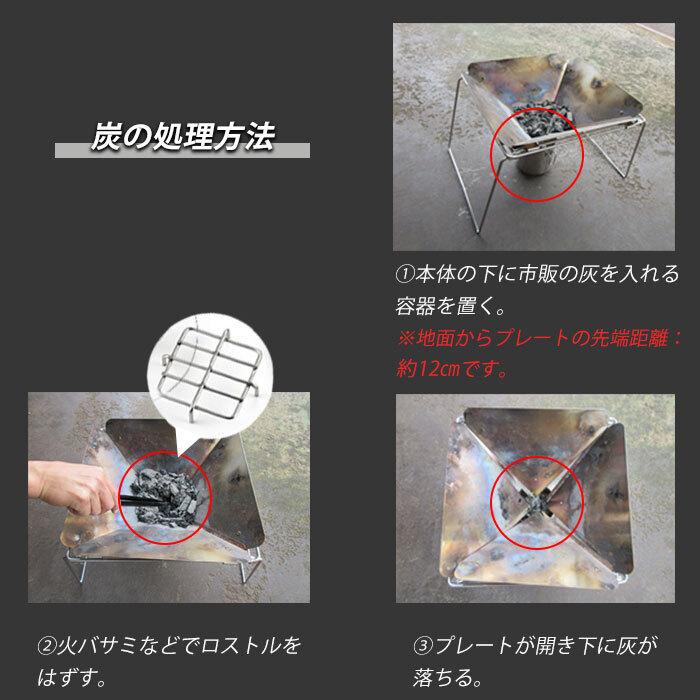 炭の処理方法

①本体の下に市販の灰を入れる容器を置く。
※地面からプレートの先端距離：約12㎝です。

②火バサミなどでロストルをはずす。

③プレートが開き下に灰が落ちる。