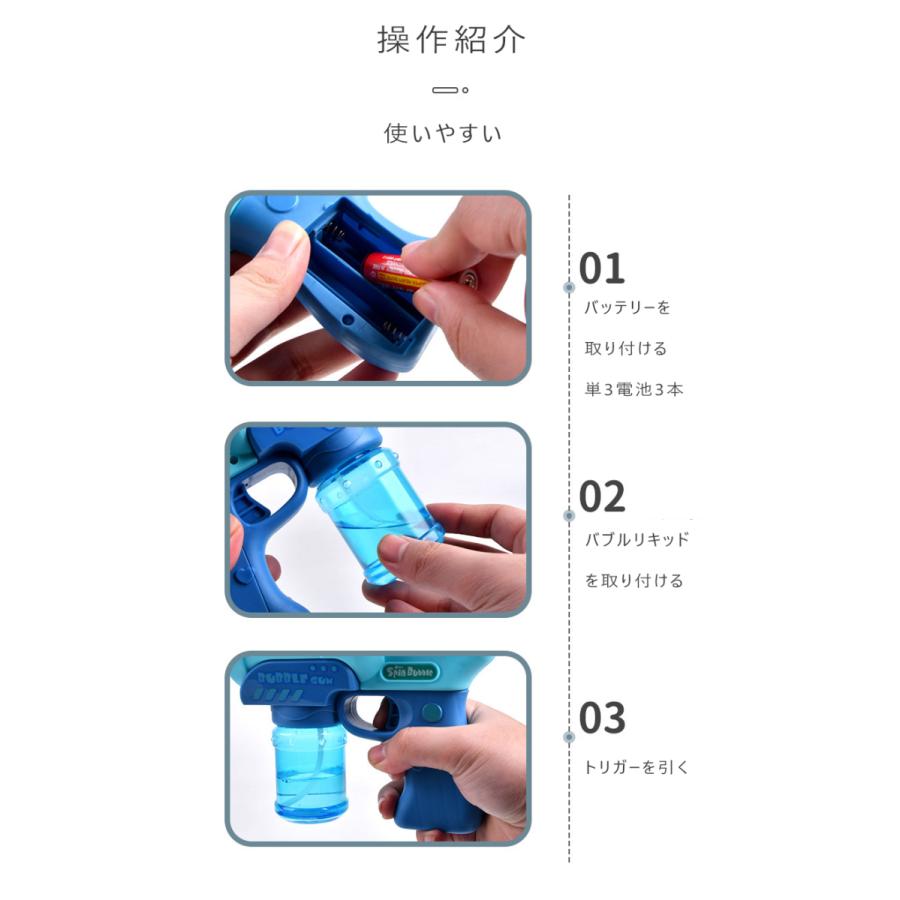 操作紹介

使いやすい

01
バッテリーを
取り付ける
単3電池3本

02
バブルリキッド
を取り付ける

BUBBLE GUN
Spin Bubble

03
トリガーを引く