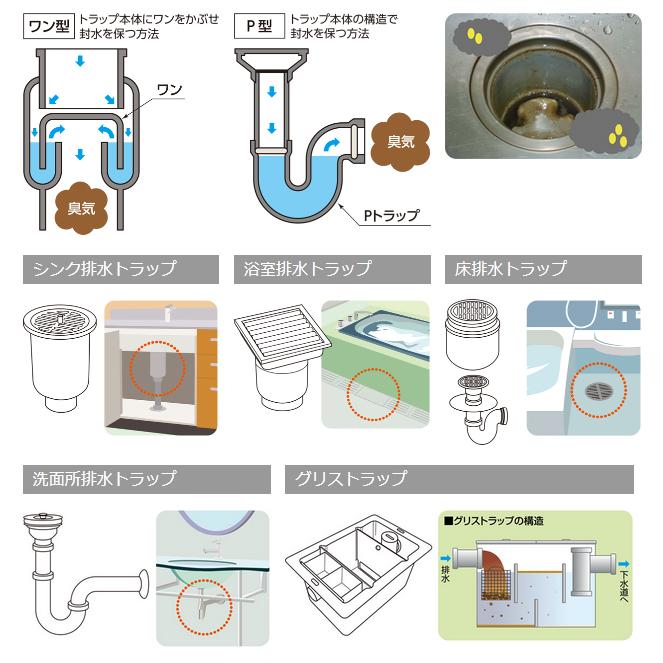 ワン型 トラップ本体にワンをかぶせ封水を保つ方法

ワン

臭気

P型 トラップ本体の構造で封水を保つ方法

臭気

Pトラップ

シンク排水トラップ

浴室排水トラップ

床排水トラップ

洗面所排水トラップ

グリストラップ

■グリストラップの構造

排水

下水道へ