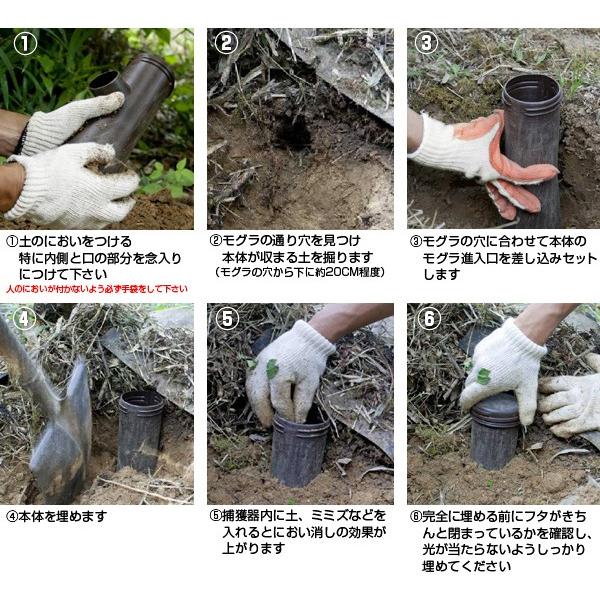 ①

②

③

①土のにおいをつける
特に内側と口の部分を念入りにつけて下さい
人のにおいが付かないよう必ず手袋をして下さい

②モグラの通り穴を見つけ
本体が収まる土を掘ります
（モグラの穴から下に約20CM程度）

③モグラの穴に合わせて本体のモグラ進入口を差し込みセットします

④

⑤

⑥

④本体を埋めます

⑤捕獲器内に土、ミミズなどを入れるとにおい消しの効果が上がります

⑥完全に埋める前にフタがきちんと閉まっているかを確認し、光が当たらないようしっかり埋めてください