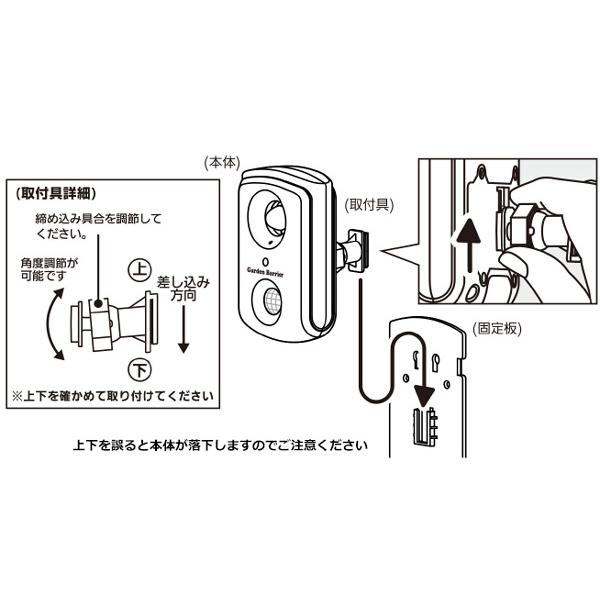 (本体)

(取付具詳細)

締め込み具合を調節してください。

角度調節が可能です

上

差し込み方向

下

※上下を確かめて取り付けてください

Garden Barrier

(取付具)

(固定板)

上下を誤ると本体が落下しますのでご注意ください