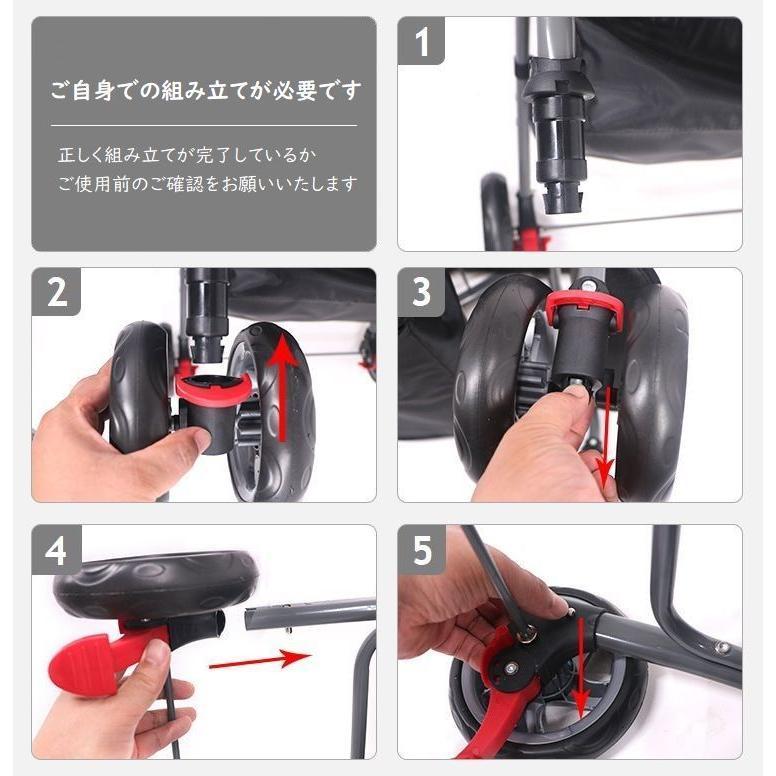 ご自身での組み立てが必要です

正しく組み立てが完了しているか
ご使用前のご確認をお願いいたします

1

2

3

4

5