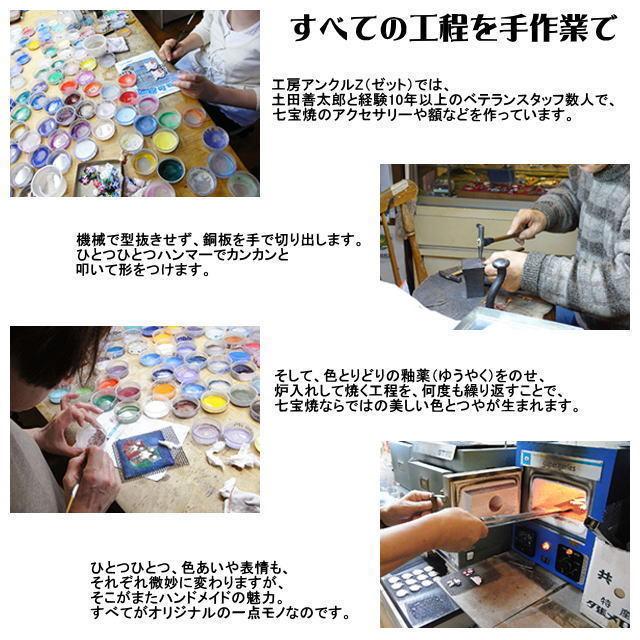 すべての工程を手作業で

工房アンクルZ（ゼット）では、
土田善太郎と経験10年以上のベテランスタッフ数人で、
七宝焼のアクセサリーや額などを作っています。

機械で型抜きせず、銅板を手で切り出します。
ひとつひとつハンマーでカンカンと
叩いて形をつけます。

そして、色とりどりの釉薬（ゆうやく）をのせ、
炉入れして焼く工程を、何度も繰り返すことで、
七宝焼ならではの美しい色とつやが生まれます。

ひとつひとつ、色あいや表情も、
それぞれ微妙に変わりますが、
そこがまたハンドメイドの魅力。
すべてがオリジナルの一点モノなのです。

共
特産