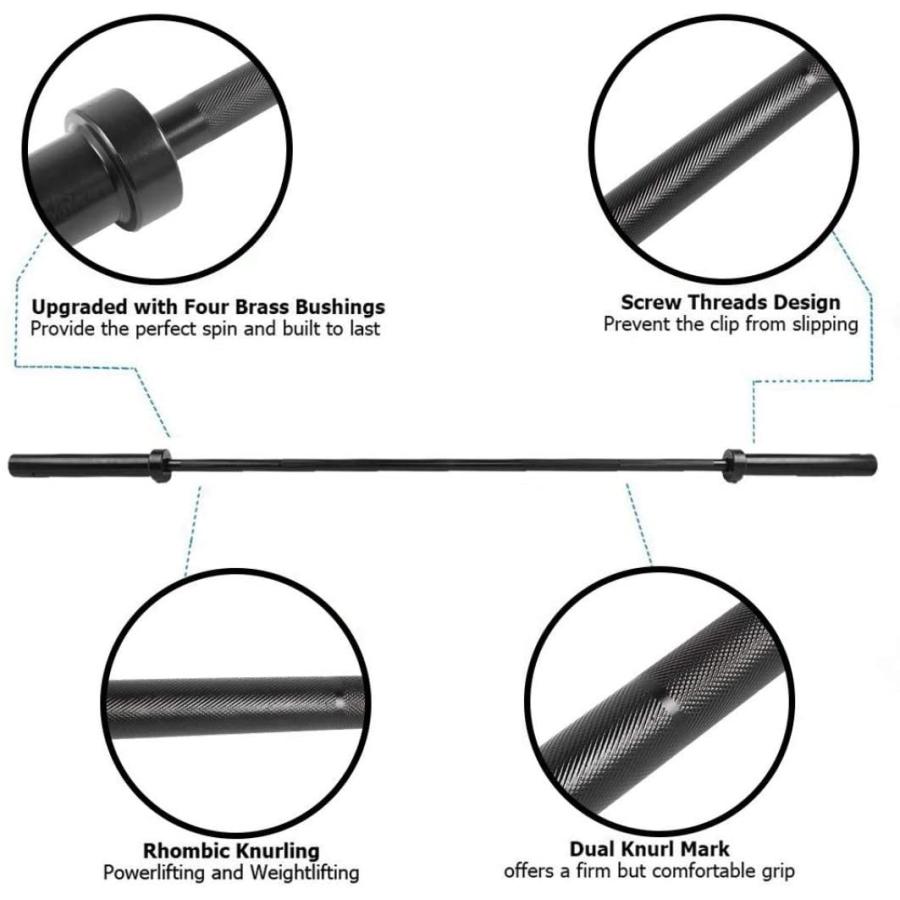 Upgraded with Four Brass Bushings
Provide the perfect spin and built to last

Screw Threads Design
Prevent the clip from slipping

Rhombic Knurling
Powerlifting and Weightlifting

Dual Knurl Mark
offers a firm but comfortable grip