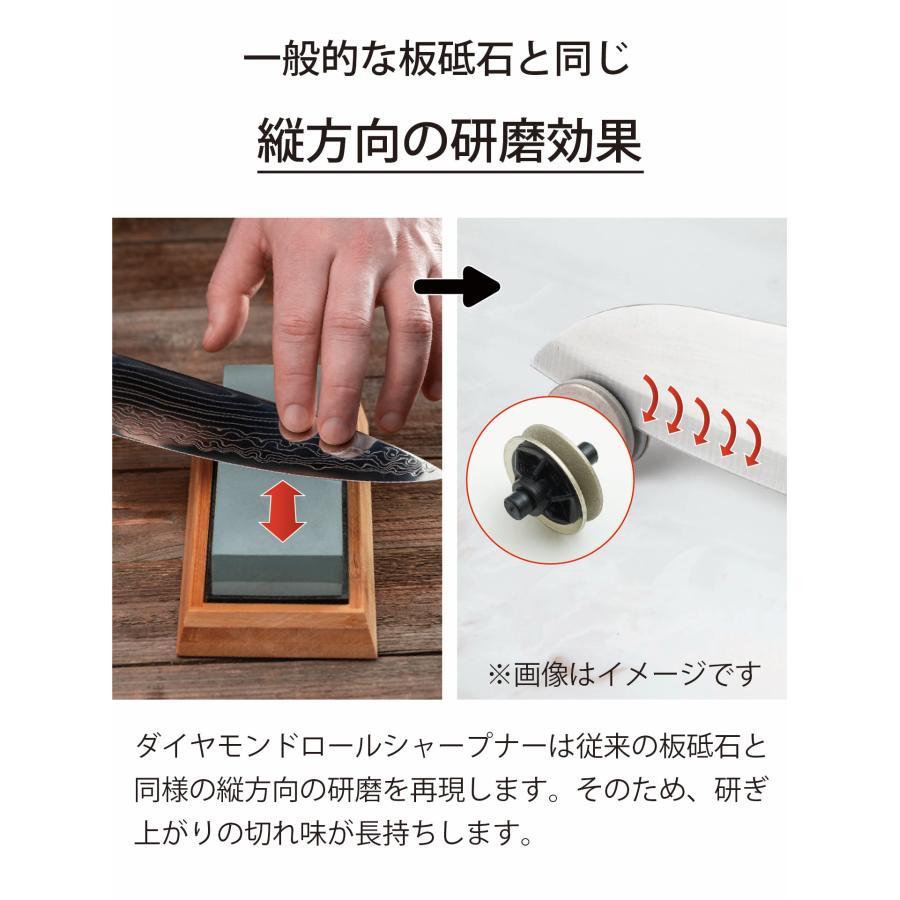 一般的な板砥石と同じ

縦方向の研磨効果

※画像はイメージです

ダイヤモンドロールシャープナーは従来の板砥石と同様の縦方向の研磨を再現します。そのため、研ぎ上がりの切れ味が長持ちします。