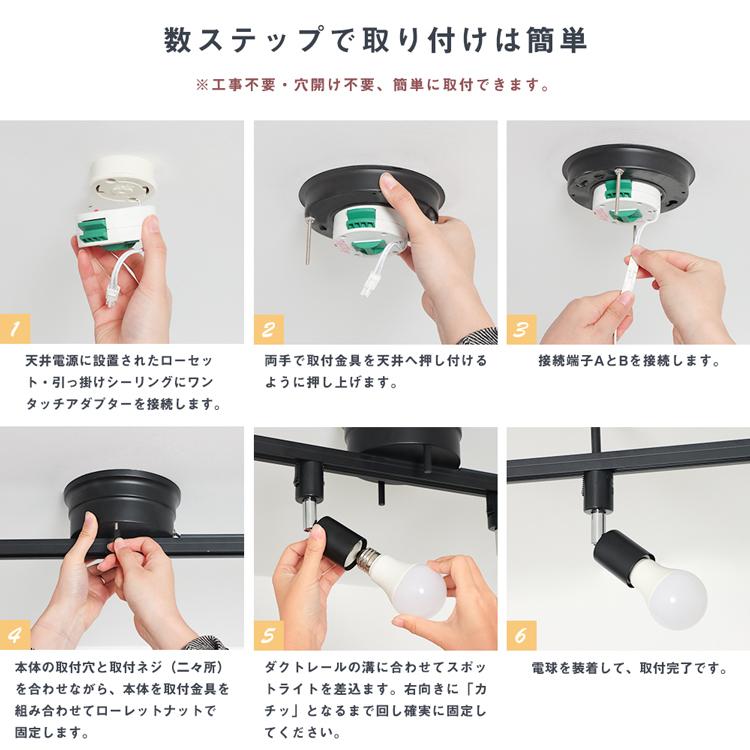 数ステップで取り付けは簡単

※工事不要・穴開け不要、簡単に取付できます。

1

天井電源に設置されたローセット・引っ掛けシーリングにワンタッチアダプターを接続します。

2

両手で取付金具を天井へ押し付けるように押し上げます。

3

接続端子AとBを接続します。

4

本体の取付穴と取付ネジ（二々所）を合わせながら、本体を取付金具を組み合わせてローレットナットで固定します。

5

ダクトレールの溝に合わせてスポットライトを差込ます。右向きに「カチッ」となるまで回し確実に固定してください。

6

電球を装着して、取付完了です。