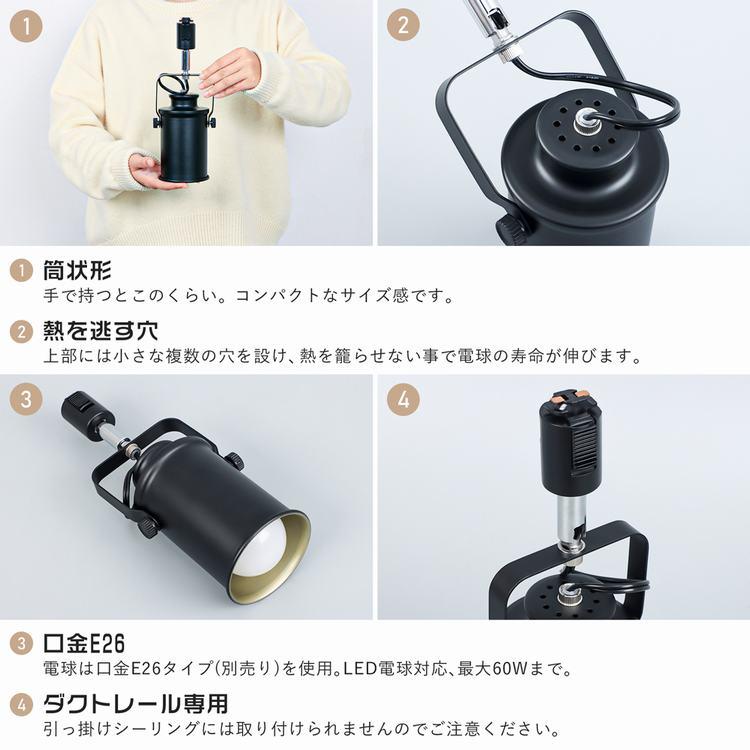 1

2

1 筒状形
手で持つとこのくらい。コンパクトなサイズ感です。

2 熱を逃す穴
上部には小さな複数の穴を設け、熱を籠らせない事で電球の寿命が伸びます。

3

4

3 口金E26
電球は口金E26タイプ(別売り)を使用。LED電球対応、最大60Wまで。

4 ダクトレール専用
引っ掛けシーリングには取り付けられませんのでご注意ください。