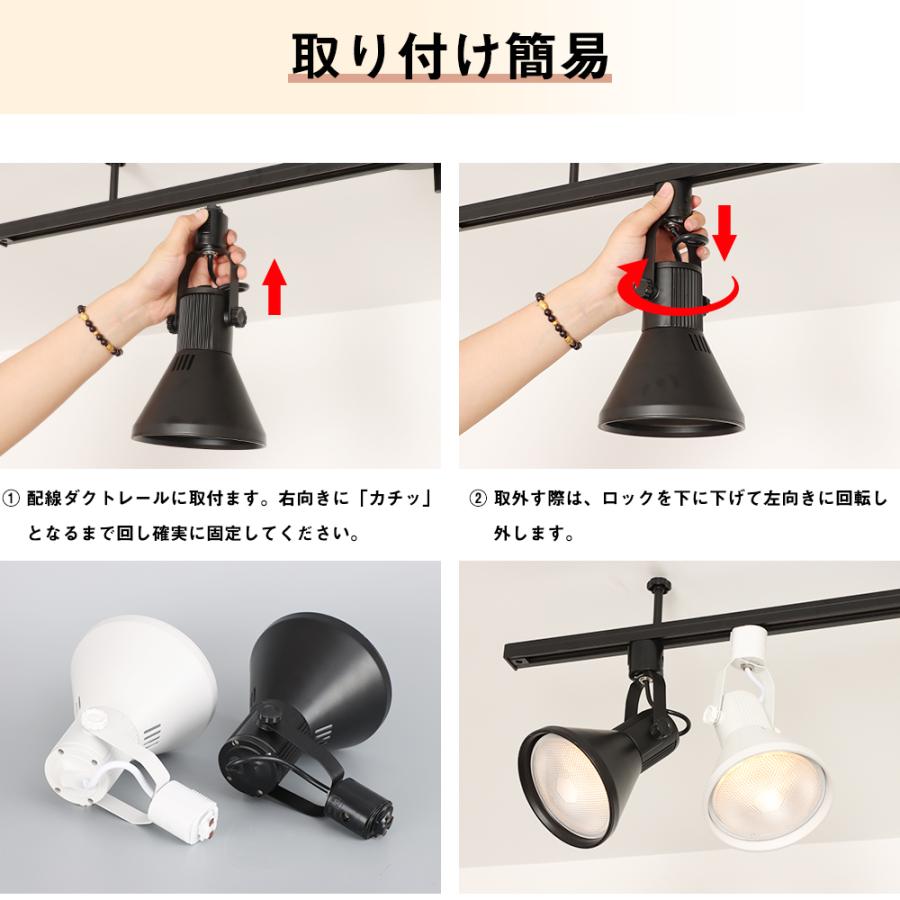 取り付け簡易

① 配線ダクトレールに取付ます。右向きに「カチッ」となるまで回し確実に固定してください。

② 取外す際は、ロックを下に下げて左向きに回転し外します。