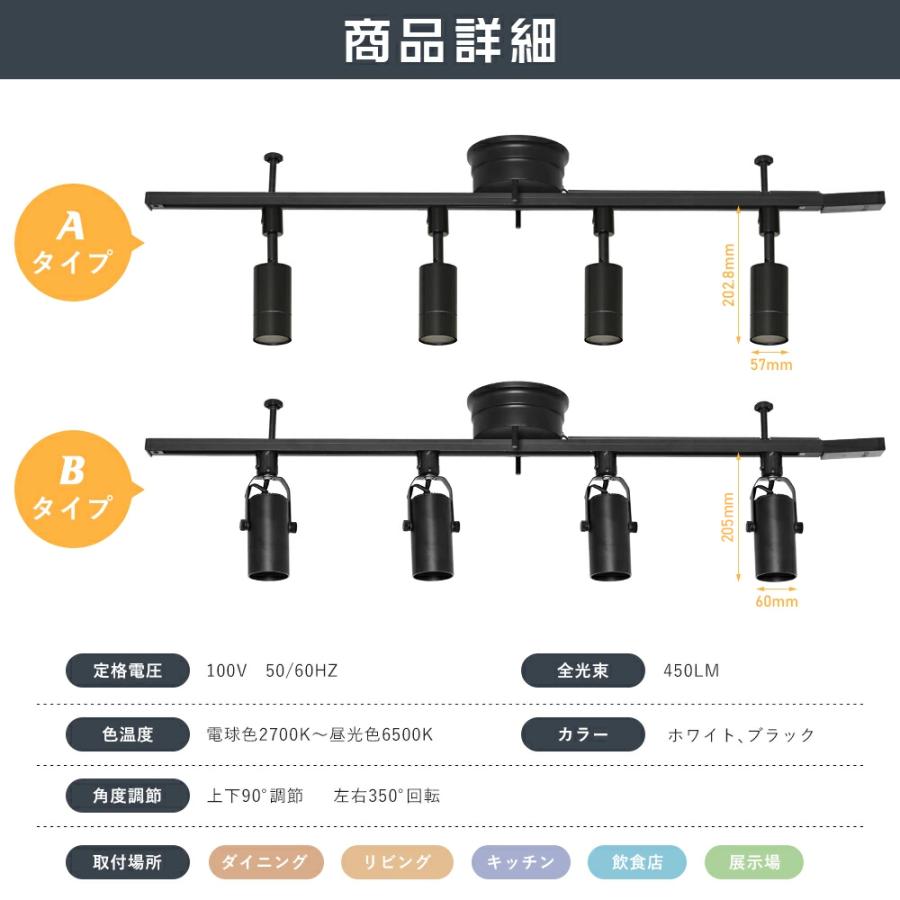 商品詳細

A
タイプ

202.8mm
57mm

B
タイプ

205mm
60mm

定格電圧 100V 50/60HZ

全光束 450LM

色温度 電球色2700K～昼光色6500K

カラー ホワイト、ブラック

角度調節 上下90°調節 左右350°回転

取付場所 ダイニング リビング キッチン 飲食店 展示場