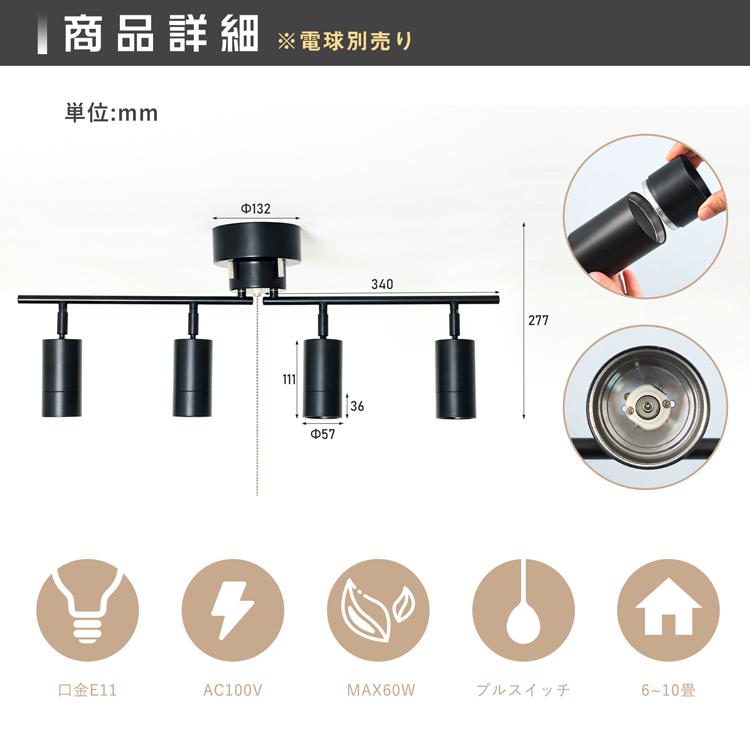 商品詳細 ※電球別売り

単位:mm

Φ132

340

277

111

36

Φ57

口金E11

AC100V

MAX60W

プルスイッチ

6~10畳