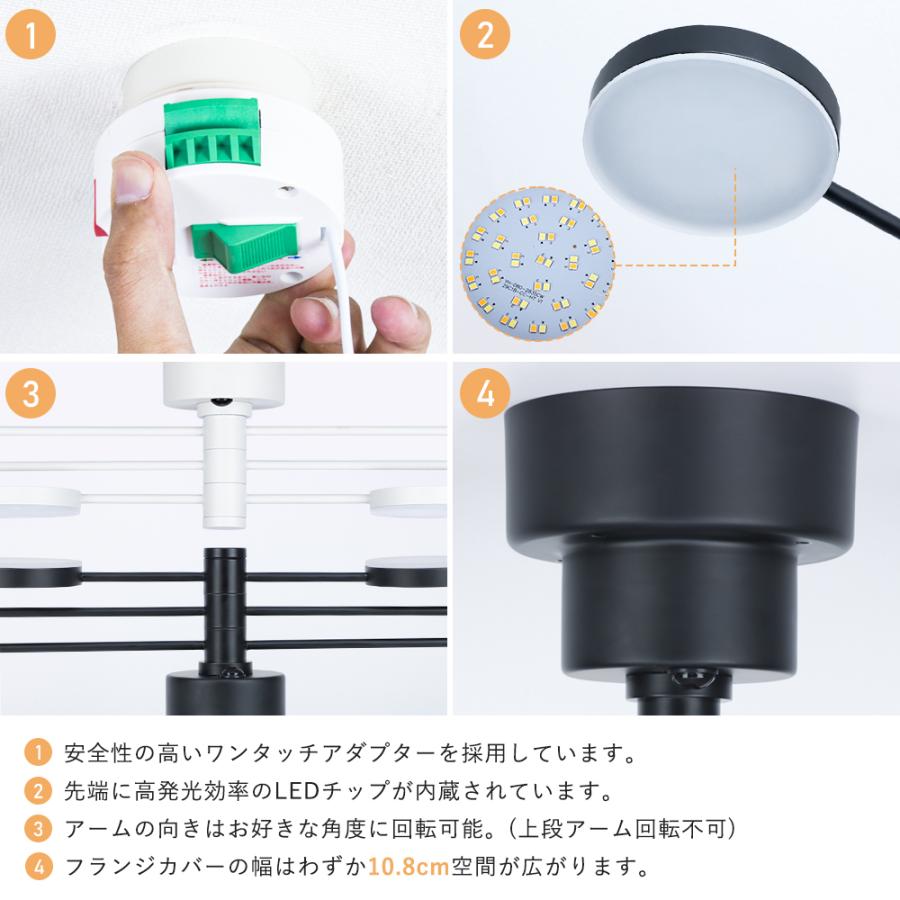 1

2

3

4

1 安全性の高いワンタッチアダプターを採用しています。

2 先端に高発光効率のLEDチップが内蔵されています。

3 アームの向きはお好きな角度に回転可能。（上段アーム回転不可）

4 フランジカバーの幅はわずか10.8cm空間が広がります。