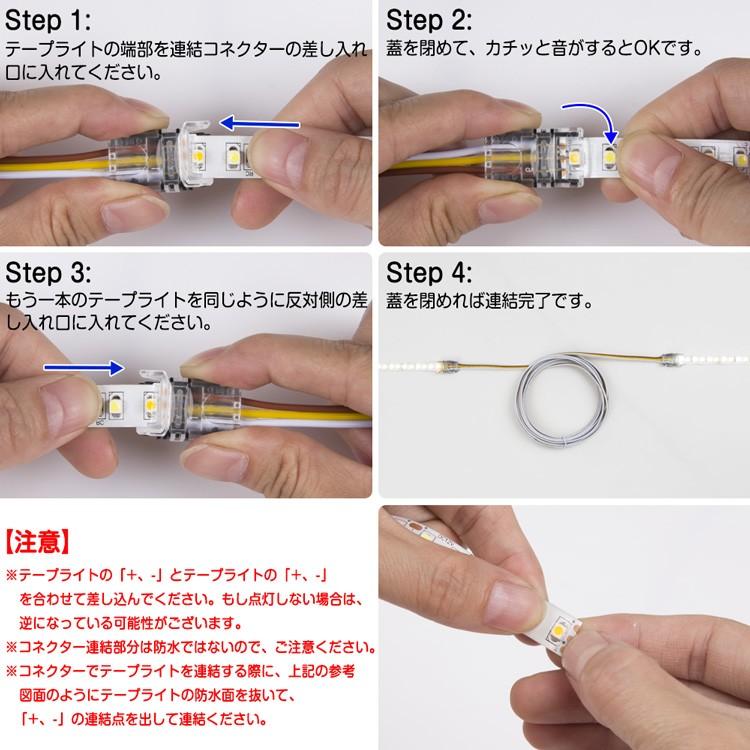 Step 1:
テープライトの端部を連結コネクターの差し入れ口に入れてください。

Step 2:
蓋を閉めて、カチッと音がするとOKです。

Step 3:
もう一本のテープライトを同じように反対側の差し入れ口に入れてください。

Step 4:
蓋を閉めれば連結完了です。

【注意】
※テープライトの「+、-」とテープライトの「+、-」を合わせて差し込んでください。もし点灯しない場合は、逆になっている可能性がございます。
※コネクター連結部分は防水ではないので、ご注意ください。
※コネクターでテープライトを連結する際に、上記の参考図面のようにテープライトの防水面を抜いて、「+、-」の連結点を出して連結ください。