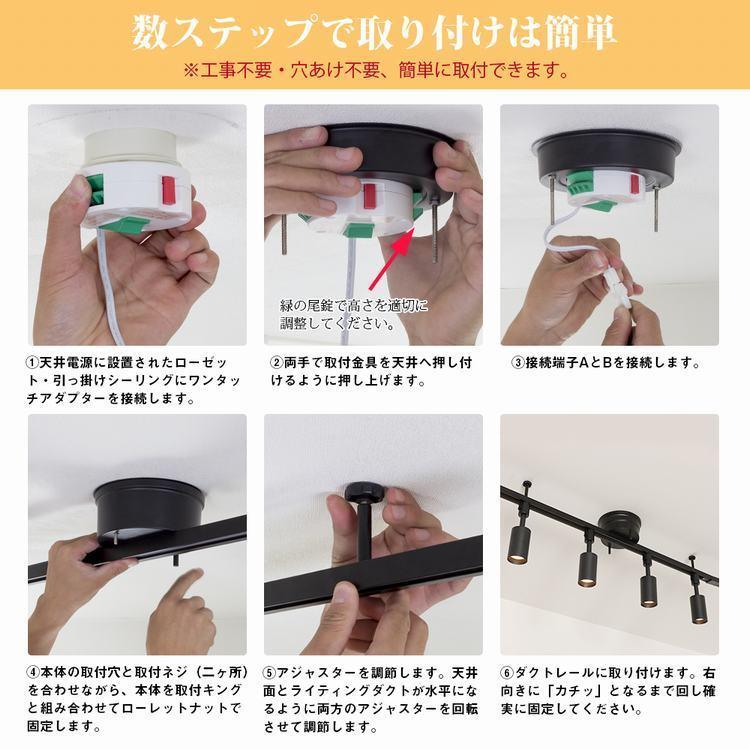 数ステップで取り付けは簡単

※工事不要・穴あけ不要、簡単に取付できます。

緑の尾錠で高さを適切に調整してください。

①天井電源に設置されたローゼット・引っ掛けシーリングにワンタッチアダプターを接続します。

②両手で取付金具を天井へ押し付けるように押し上げます。

③接続端子AとBを接続します。

④本体の取付穴と取付ネジ（二ヶ所）を合わせながら、本体を取付キングと組み合わせてローレットナットで固定します。

⑤アジャスターを調節します。天井面とライティングダクトが水平になるように両方のアジャスターを回転させて調節します。

⑥ダクトレールに取り付けます。右向きに「カチッ」となるまで回し確実に固定してください。