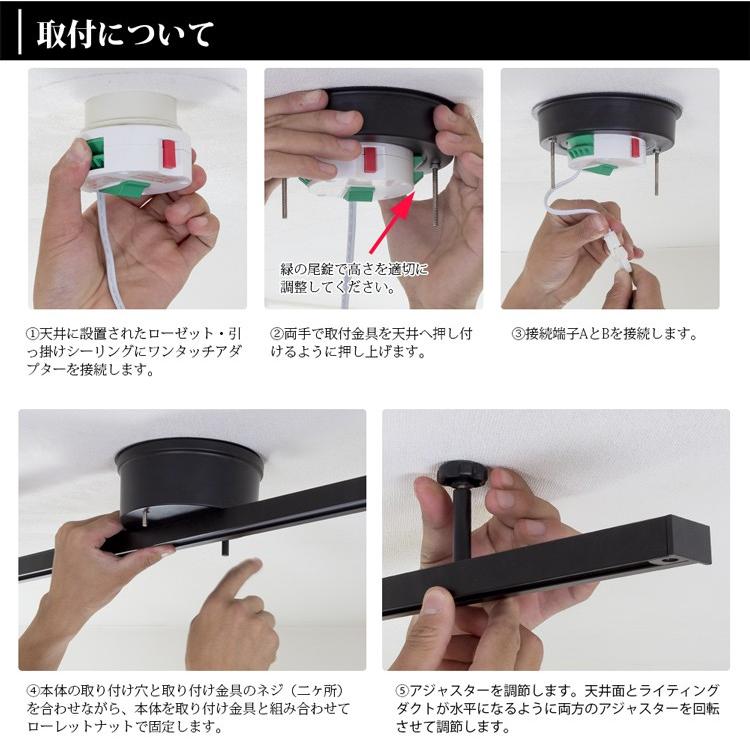 取付について

緑の尾錠で高さを適切に調整してください。

①天井に設置されたローゼット・引っ掛けシーリングにワンタッチアダプターを接続します。

②両手で取付金具を天井へ押し付けるように押し上げます。

③接続端子AとBを接続します。

④本体の取り付け穴と取り付け金具のネジ（二ヶ所）を合わせながら、本体を取り付け金具と組み合わせてローレットナットで固定します。

⑤アジャスターを調節します。天井面とライティングダクトが水平になるように両方のアジャスターを回転させて調節します。