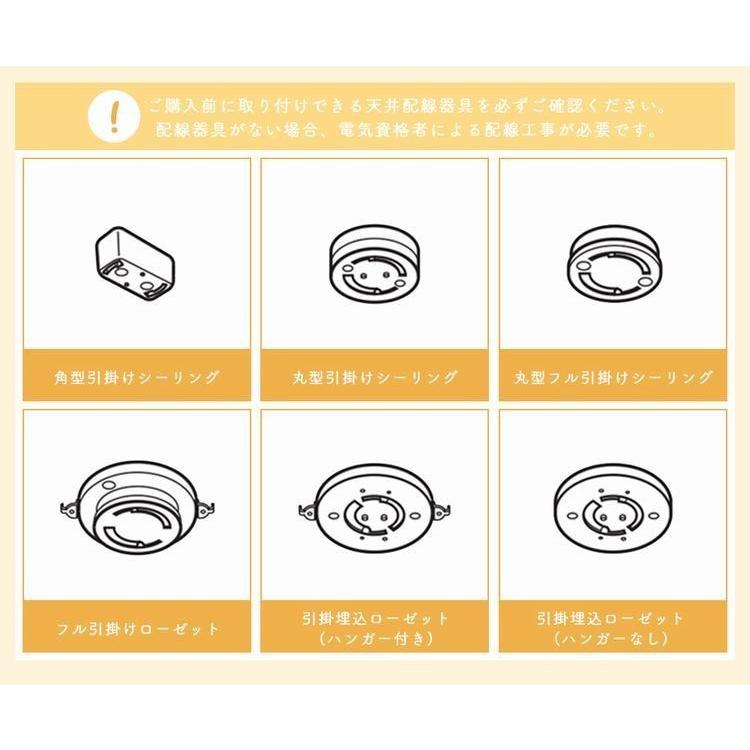 !
ご購入前に取り付けできる天井配線器具を必ずご確認ください。
配線器具がない場合、電気資格者による配線工事が必要です。

角型引掛けシーリング

丸型引掛けシーリング

丸型フル引掛けシーリング

フル引掛けローゼット

引掛埋込ローゼット
（ハンガー付き）

引掛埋込ローゼット
（ハンガーなし）