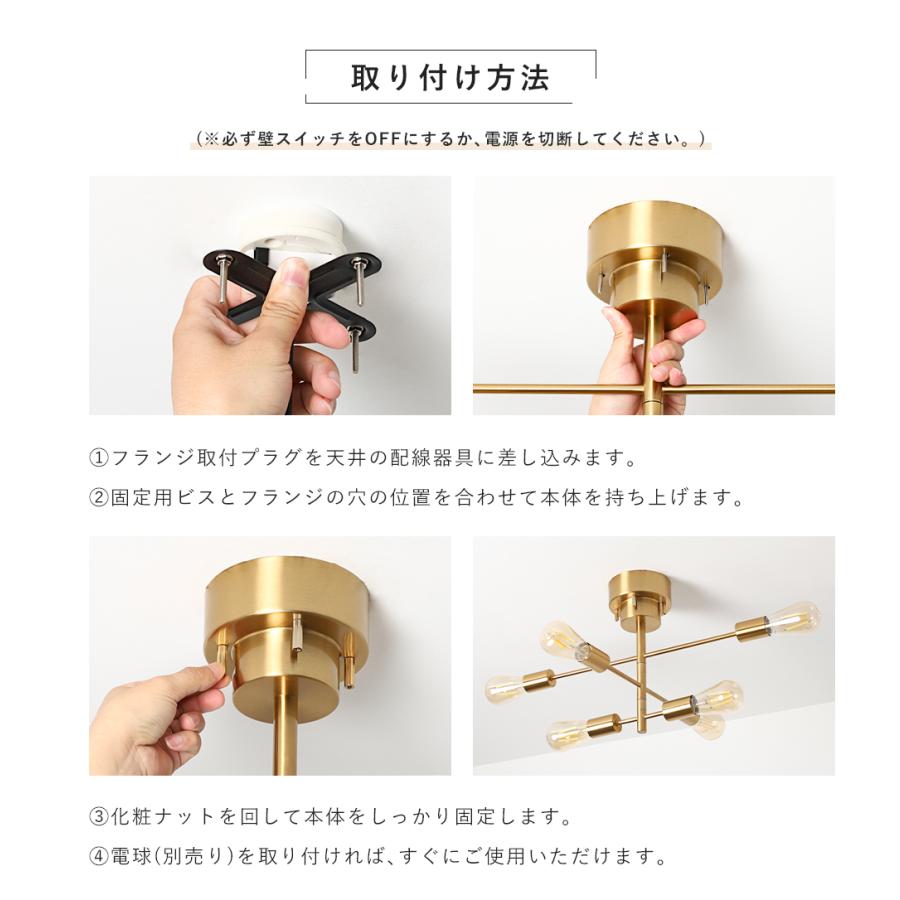 取り付け方法

（※必ず壁スイッチをOFFにするか、電源を切断してください。）

①フランジ取付プラグを天井の配線器具に差し込みます。

②固定用ビスとフランジの穴の位置を合わせて本体を持ち上げます。

③化粧ナットを回して本体をしっかり固定します。

④電球(別売り)を取り付ければ、すぐにご使用いただけます。