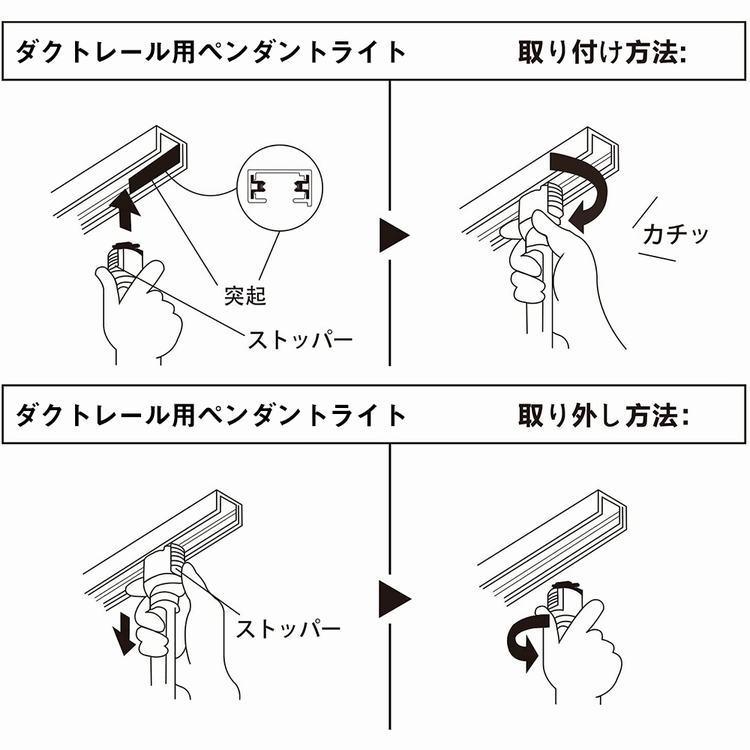 ダクトレール用ペンダントライト　取り付け方法:

突起

ストッパー

カチッ

ダクトレール用ペンダントライト　取り外し方法:

ストッパー