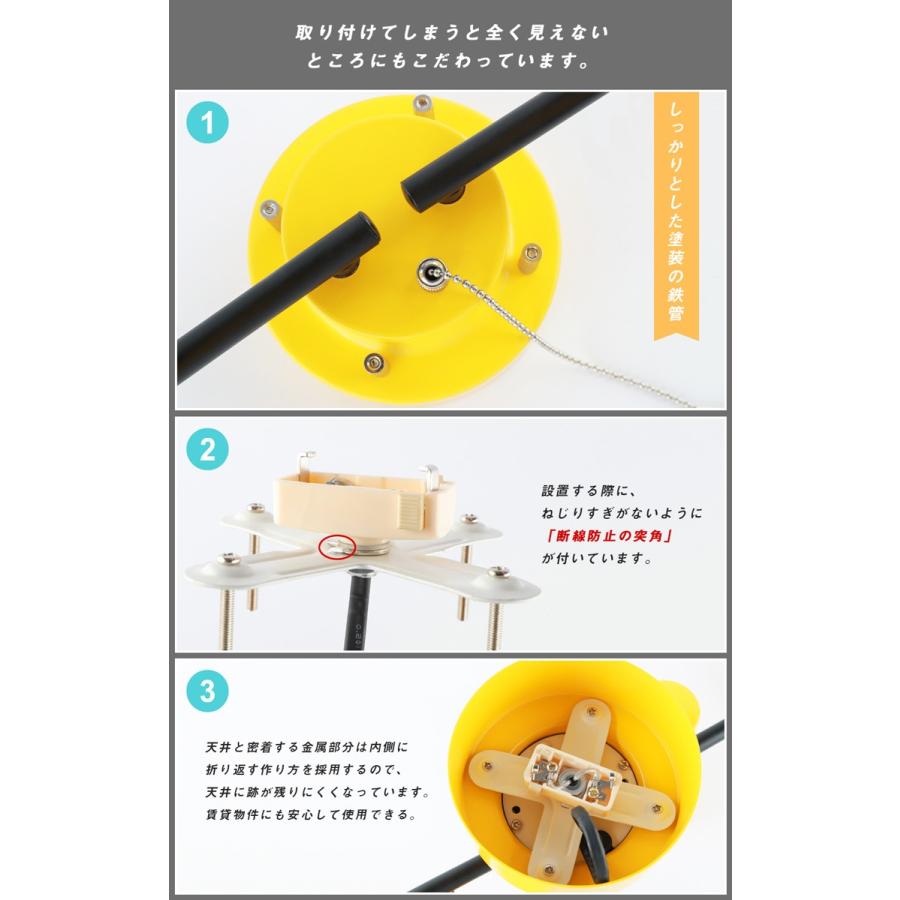 取り付けてしまうと全く見えない
ところにもこだわっています。

1

しっかりとした塗装の鉄管

2

設置する際に、
ねじりすぎがないように
「断線防止の突角」
が付いています。

3

天井と密着する金属部分は内側に
折り返す作り方を採用するので、
天井に跡が残りにくくなっています。
賃貸物件にも安心して使用できる。