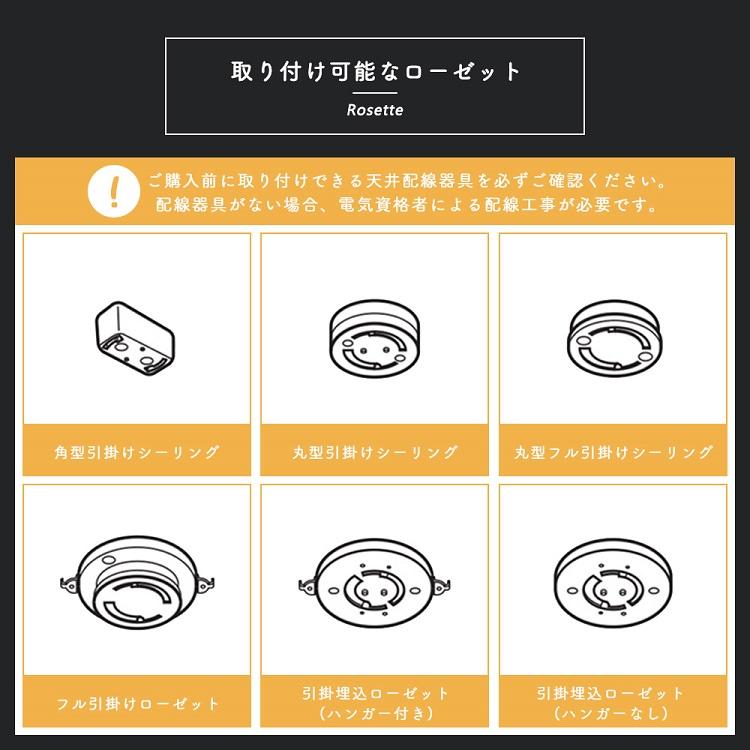 取り付け可能なローゼット

Rosette

!

ご購入前に取り付けできる天井配線器具を必ずご確認ください。
配線器具がない場合、電気資格者による配線工事が必要です。

角型引掛けシーリング

丸型引掛けシーリング

丸型フル引掛けシーリング

フル引掛けローゼット

引掛埋込ローゼット
（ハンガー付き）

引掛埋込ローゼット
（ハンガーなし）