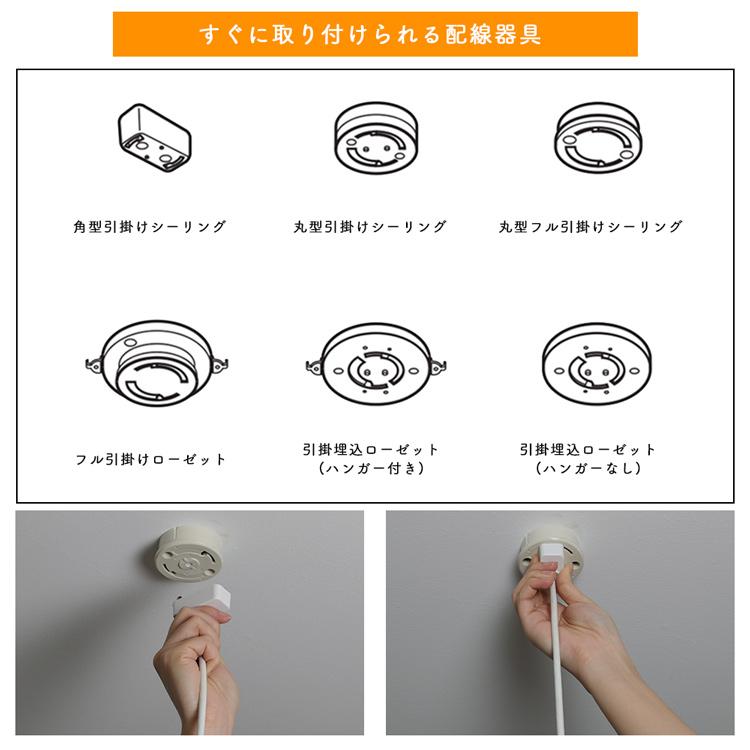 すぐに取り付けられる配線器具

角型引掛けシーリング

丸型引掛けシーリング

丸型フル引掛けシーリング

フル引掛けローゼット

引掛埋込ローゼット
（ハンガー付き）

引掛埋込ローゼット
（ハンガーなし）