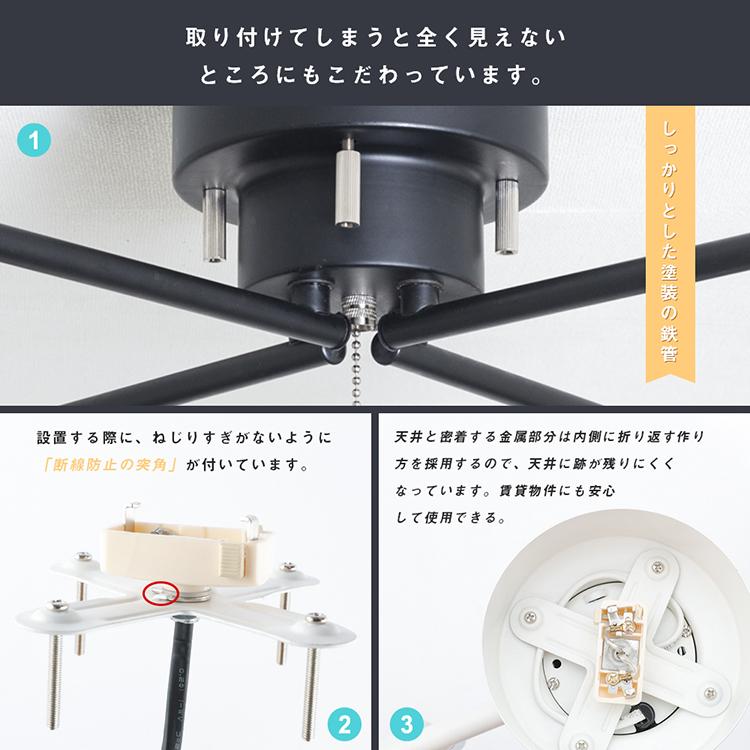 取り付けてしまうと全く見えないところにもこだわっています。

1

しっかりとした塗装の鉄管

設置する際に、ねじりすぎがないように「断線防止の突角」が付いています。

2

天井と密着する金属部分は内側に折り返す作り方を採用するので、天井に跡が残りにくくなっています。賃貸物件にも安心して使用できる。

3