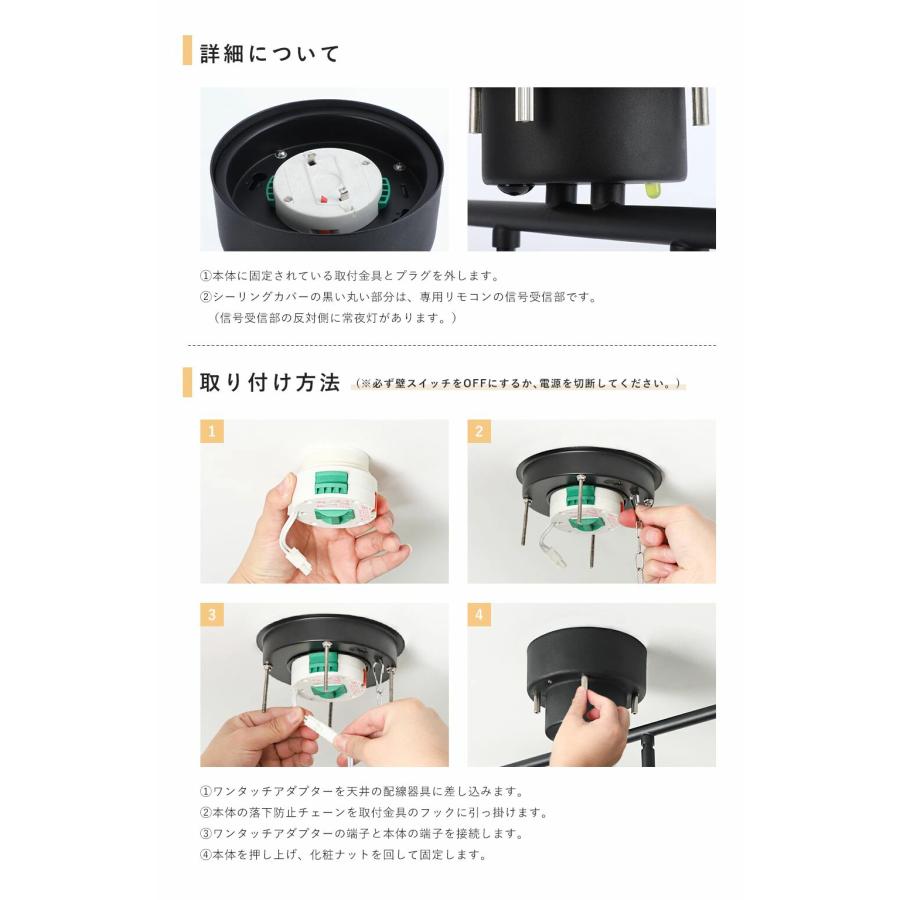 詳細について

①本体に固定されている取付金具とプラグを外します。
②シーリングカバーの黒い丸い部分は、専用リモコンの信号受信部です。
（信号受信部の反対側に常夜灯があります。）

取り付け方法 （※必ず壁スイッチをOFFにするか、電源を切断してください。）

1

2

3

4

①ワンタッチアダプターを天井の配線器具に差し込みます。
②本体の落下防止チェーンを取付金具のフックに引っ掛けます。
③ワンタッチアダプターの端子と本体の端子を接続します。
④本体を押し上げ、化粧ナットを回して固定します。