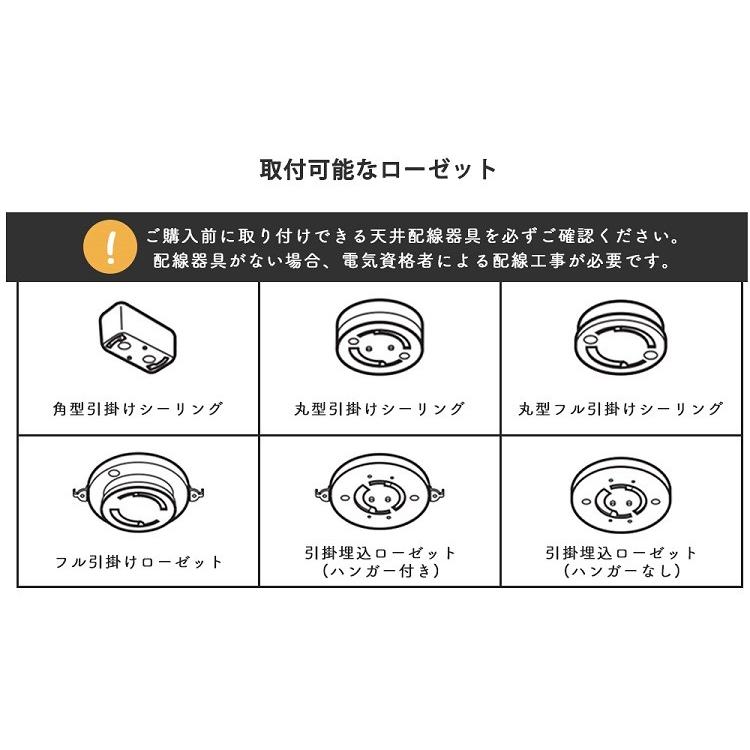 取付可能なローゼット

!
ご購入前に取り付けできる天井配線器具を必ずご確認ください。
配線器具がない場合、電気資格者による配線工事が必要です。

| 角型引掛けシーリング | 丸型引掛けシーリング | 丸型フル引掛けシーリング |
|---|---|---|
| フル引掛けローゼット | 引掛埋込ローゼット（ハンガー付き） | 引掛埋込ローゼット（ハンガーなし） |