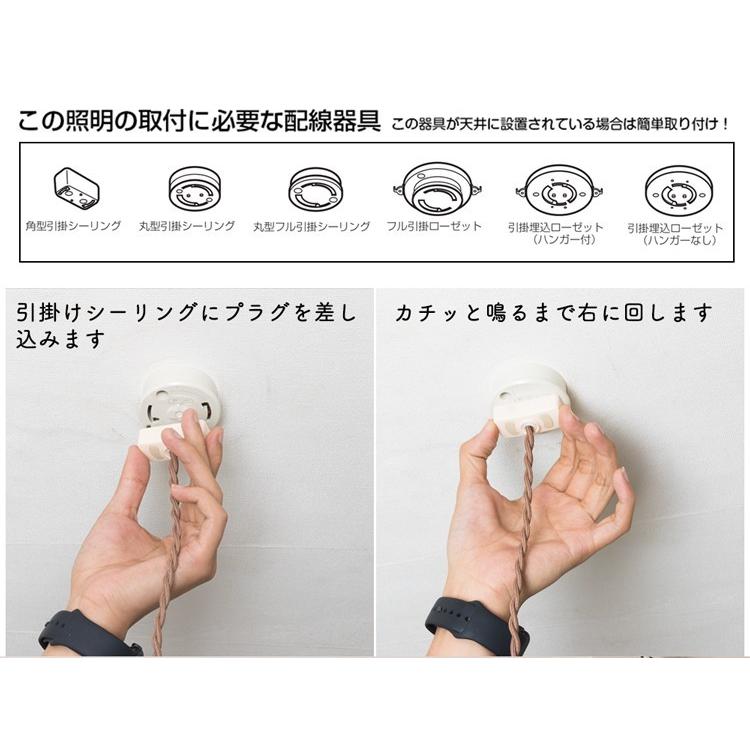 この照明の取付に必要な配線器具 この器具が天井に設置されている場合は簡単取り付け！

角型引掛シーリング

丸型引掛シーリング

丸型フル引掛シーリング

フル引掛ローゼット

引掛埋込ローゼット（ハンガー付）

引掛埋込ローゼット（ハンガーなし）

引掛けシーリングにプラグを差し込みます

カチッと鳴るまで右に回します