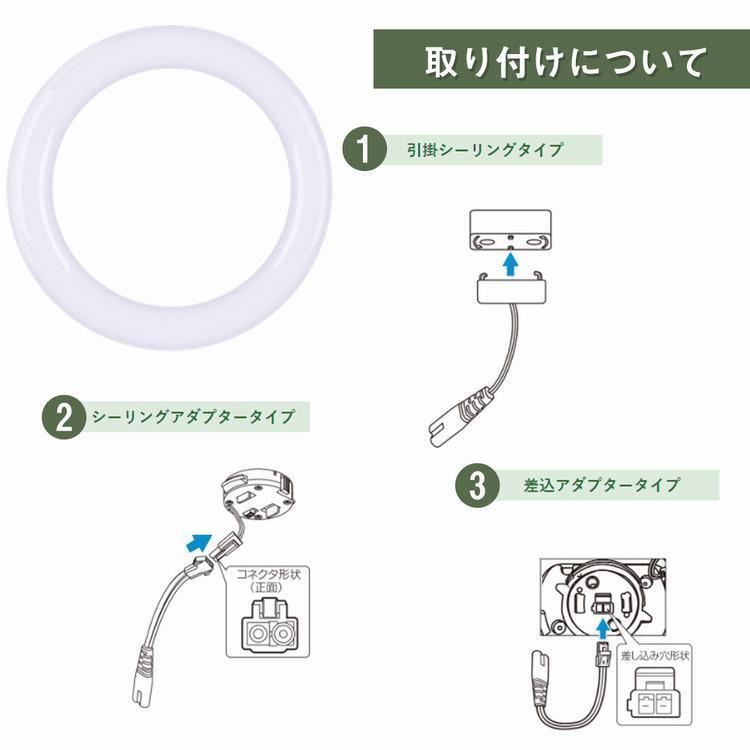 取り付けについて

1 引掛シーリングタイプ

2 シーリングアダプタータイプ

コネクタ形状
(正面)

3 差込アダプタータイプ

差し込み穴形状