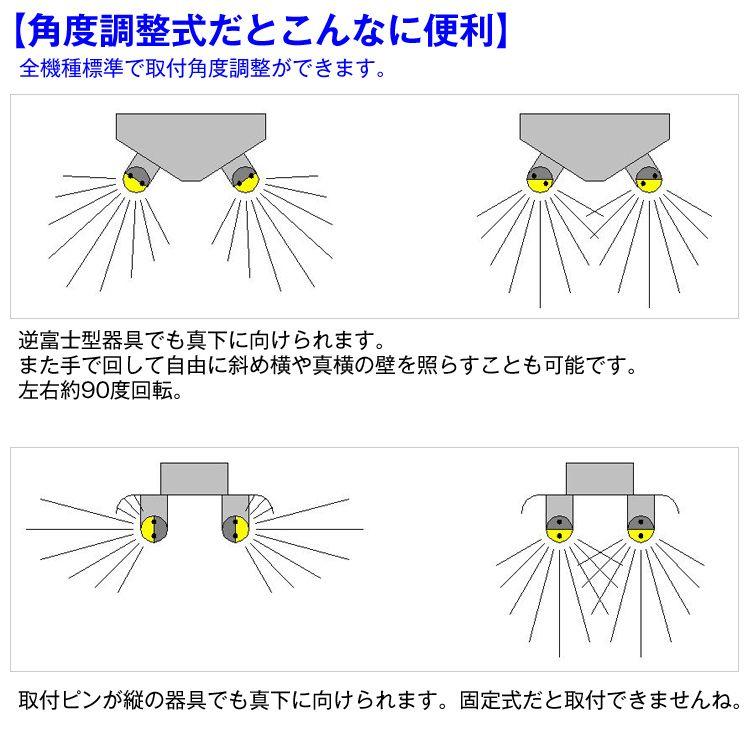 【角度調整式だとこんなに便利】
全機種標準で取付角度調整ができます。

逆富士型器具でも真下に向けられます。
また手で回して自由に斜め横や真横の壁を照らすことも可能です。
左右約90度回転。

取付ピンが縦の器具でも真下に向けられます。固定式だと取付できませんね。