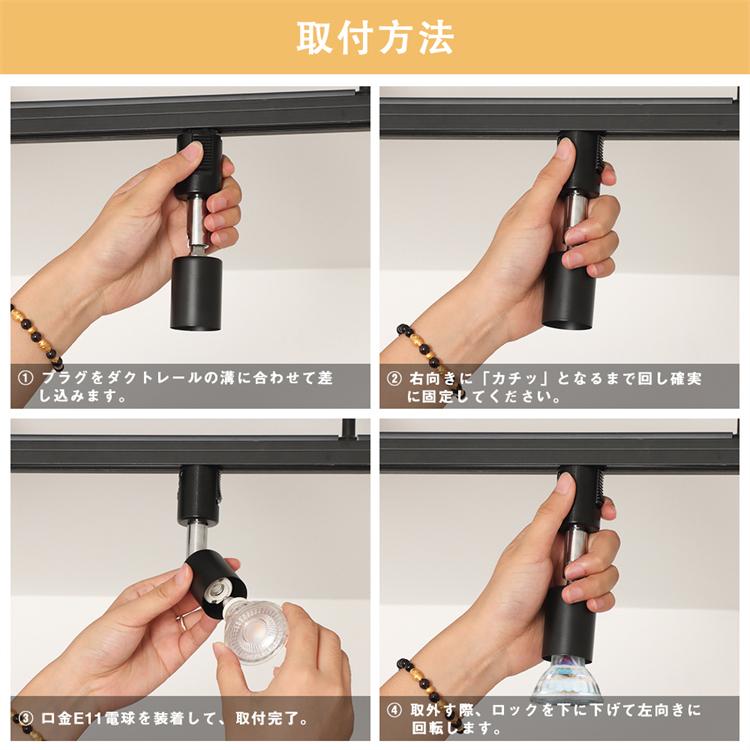 取付方法

① プラグをダクトレールの溝に合わせて差し込みます。

② 右向きに「カチッ」となるまで回し確実に固定してください。

③ 口金E11電球を装着して、取付完了。

④ 取外す際、ロックを下に下げて左向きに回転します。