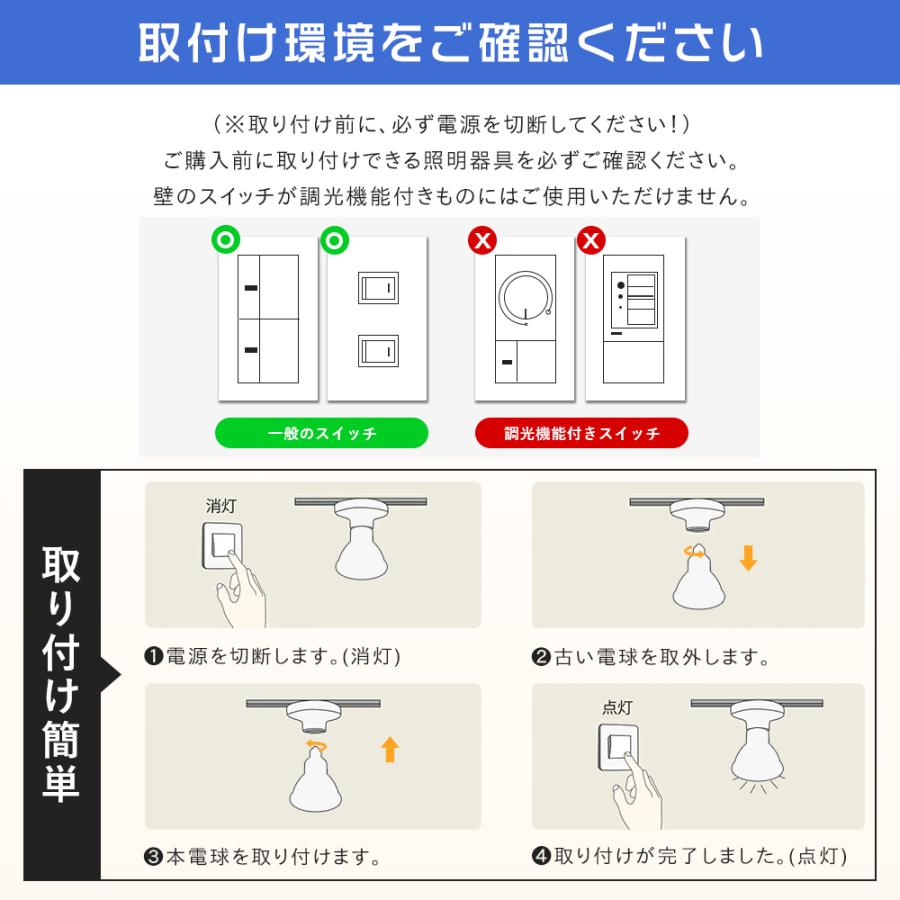 取付け環境をご確認ください

（※取り付け前に、必ず電源を切断してください！）
ご購入前に取り付けできる照明器具を必ずご確認ください。
壁のスイッチが調光機能付きものにはご使用いただけません。

一般のスイッチ

調光機能付きスイッチ

取り付け簡単

消灯

❶電源を切断します。(消灯)

❷古い電球を取外します。

❸本電球を取り付けます。

点灯

❹取り付けが完了しました。(点灯)