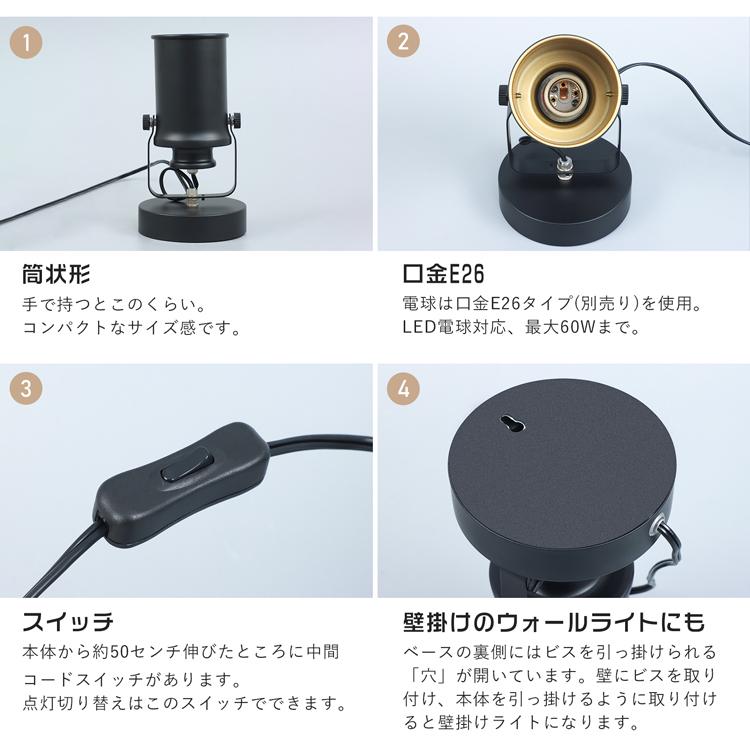 1

筒状形

手で持つとこのくらい。
コンパクトなサイズ感です。

2

口金E26

電球は口金E26タイプ(別売り)を使用。
LED電球対応、最大60Wまで。

3

スイッチ

本体から約50センチ伸びたところに中間コードスイッチがあります。
点灯切り替えはこのスイッチでできます。

4

壁掛けのウォールライトにも

ベースの裏側にはビスを引っ掛けられる「穴」が開いています。壁にビスを取り付け、本体を引っ掛けるように取り付けると壁掛けライトになります。