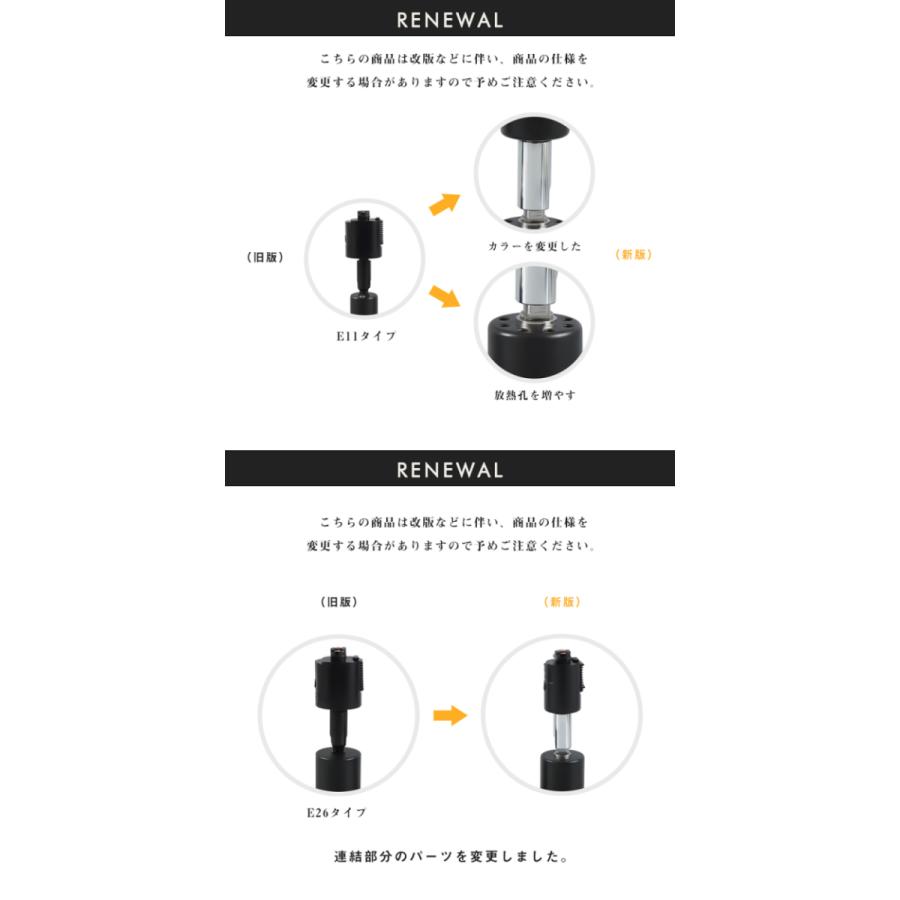 RENEWAL

こちらの商品は改版などに伴い、商品の仕様を変更する場合がありますので予めご注意ください。

（旧版）

E11タイプ

カラーを変更した

（新版）

放熱孔を増やす

RENEWAL

こちらの商品は改版などに伴い、商品の仕様を変更する場合がありますので予めご注意ください。

（旧版）

（新版）

E26タイプ

連結部分のパーツを変更しました。