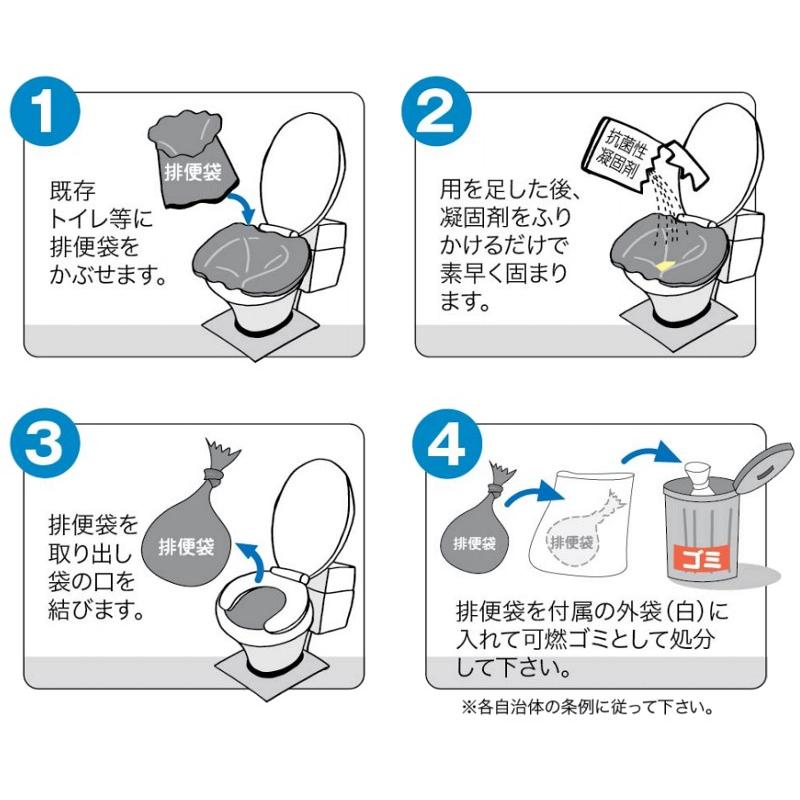 1

排便袋

既存トイレ等に排便袋をかぶせます。

2

抗菌性凝固剤

用を足した後、凝固剤をふりかけるだけで素早く固まります。

3

排便袋

排便袋を取り出し袋の口を結びます。

4

排便袋

排便袋

ゴミ

排便袋を付属の外袋(白)に入れて可燃ゴミとして処分して下さい。

※各自治体の条例に従って下さい。